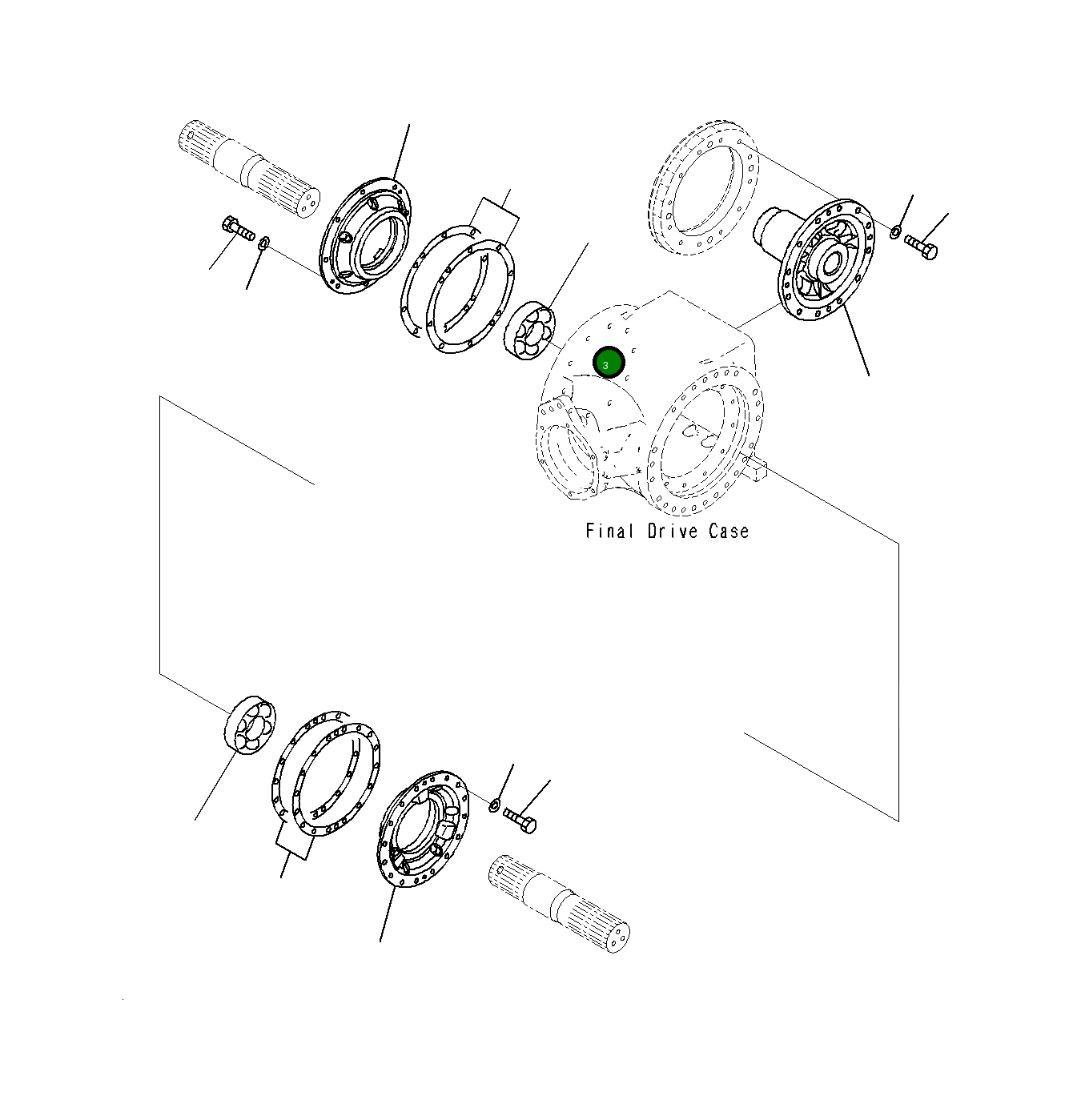 3

Final Drive Case