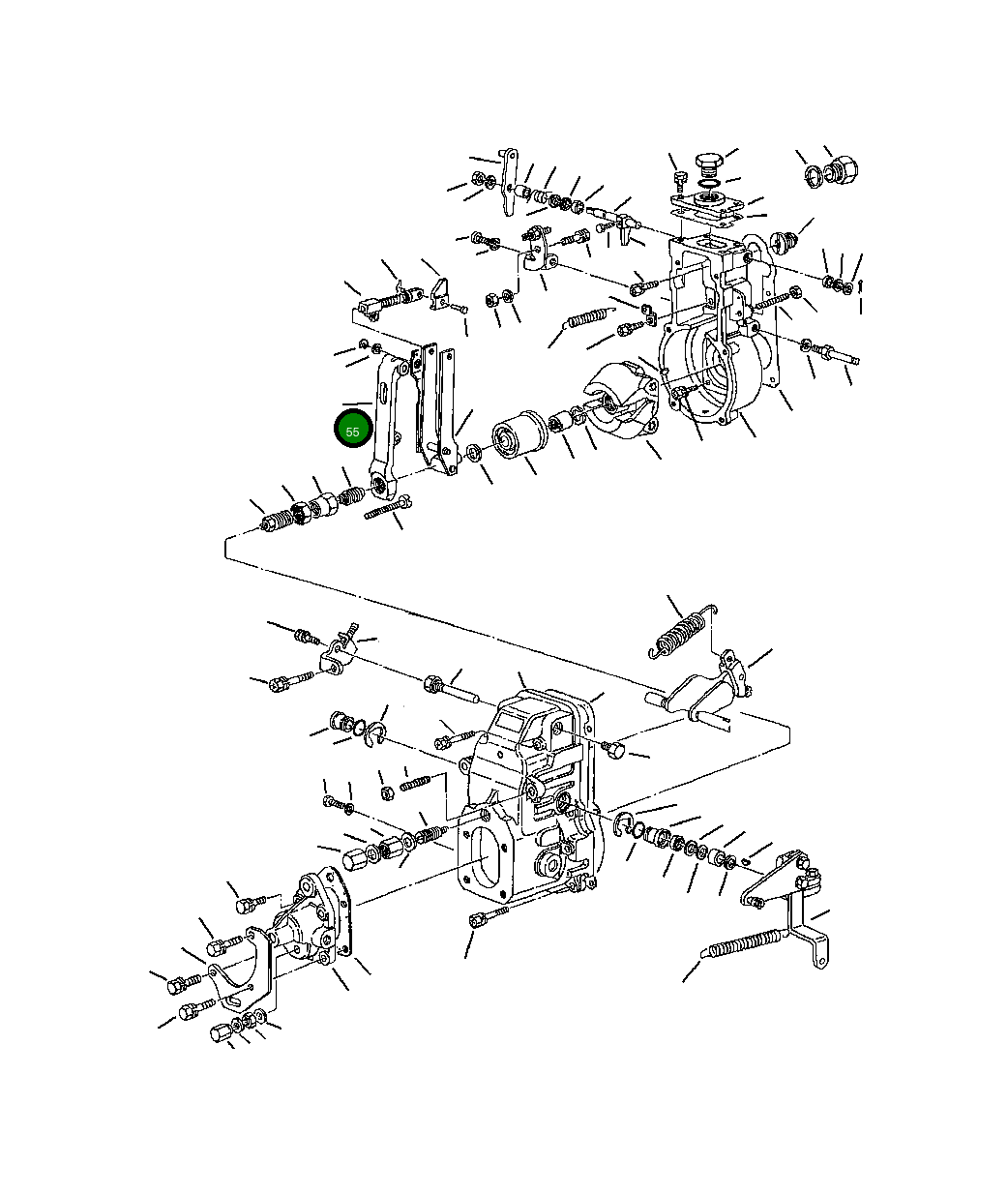 55