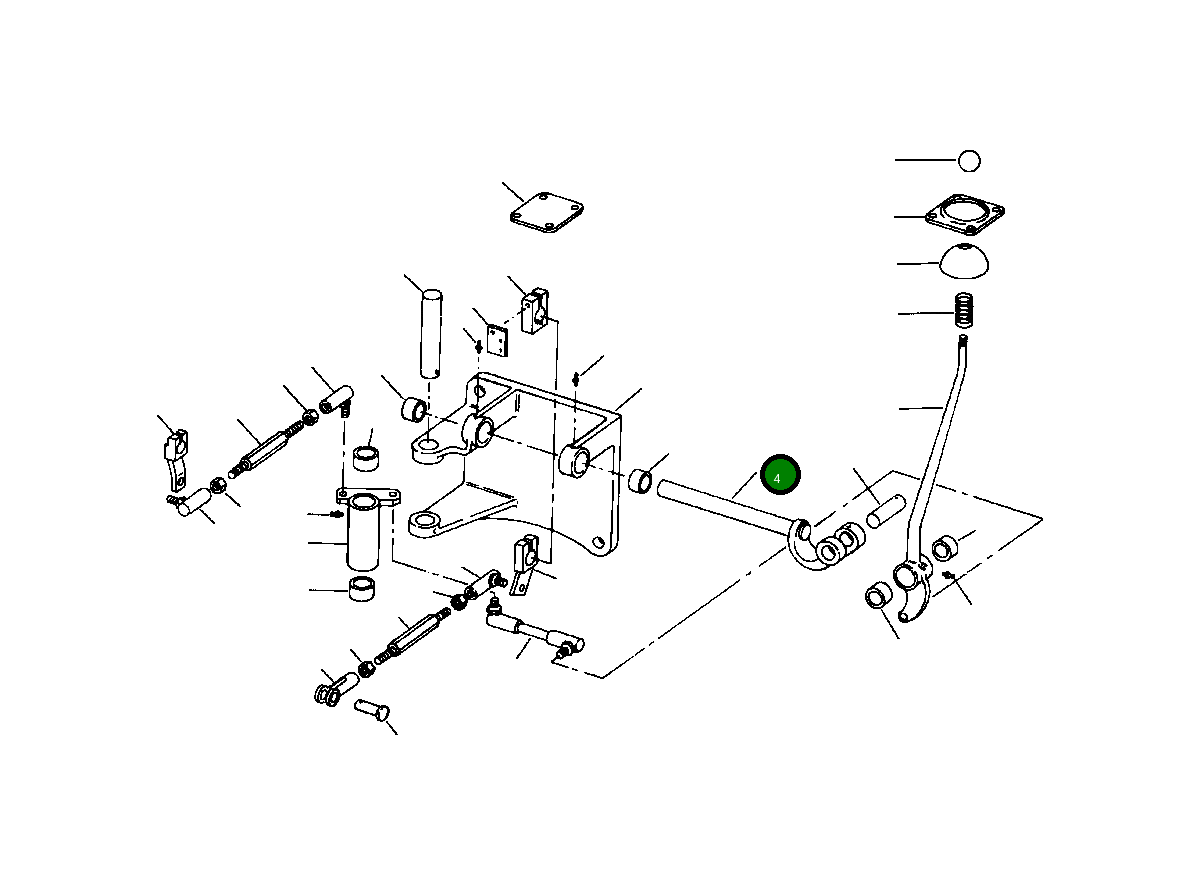 4