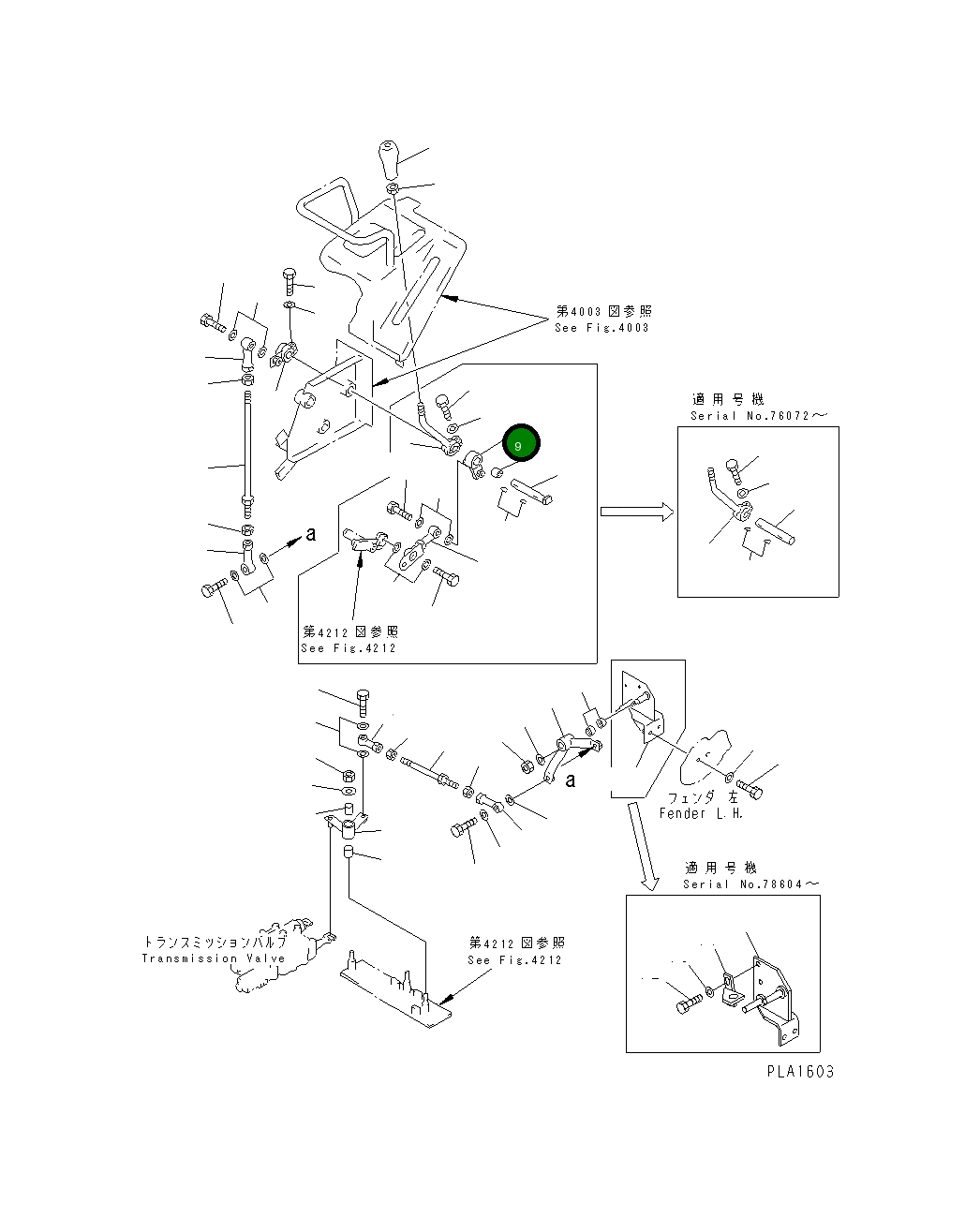 第4003図参照
See Fig.4003

適用号機
Serial No.76072～

9

a

第4212図参照
See Fig.4212

a

フェンダ 左
Fender L.H.

適用号機
Serial No.78604～

トランスミッションバルブ
Transmission Valve

第4212図参照
See Fig.4212

PLA1603