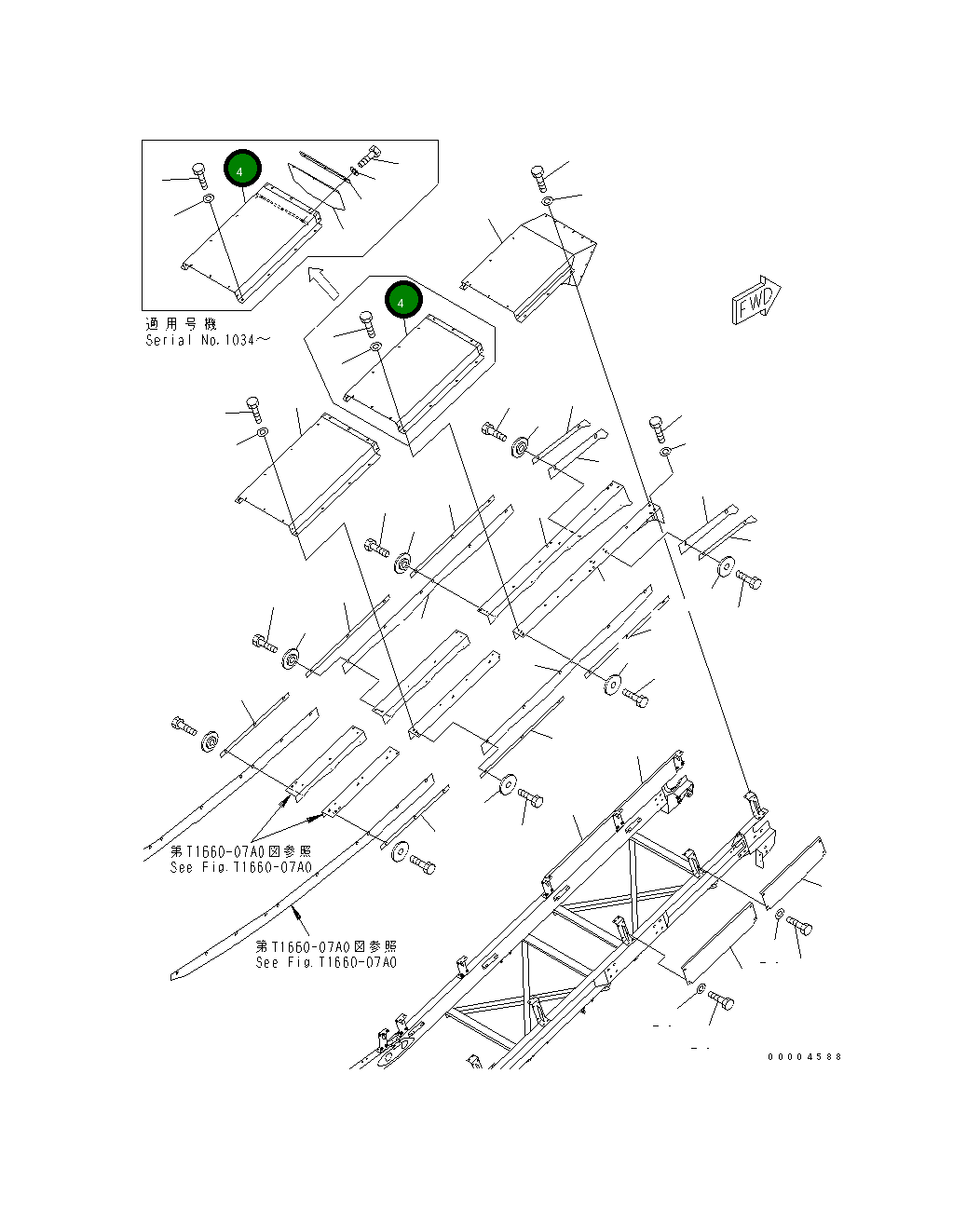 4

適用号機
Serial No.1034～

4

FWD

第T1660-07A0図参照
See Fig.T1660-07A0

第T1660-07A0図参照
See Fig.T1660-07A0

00004588