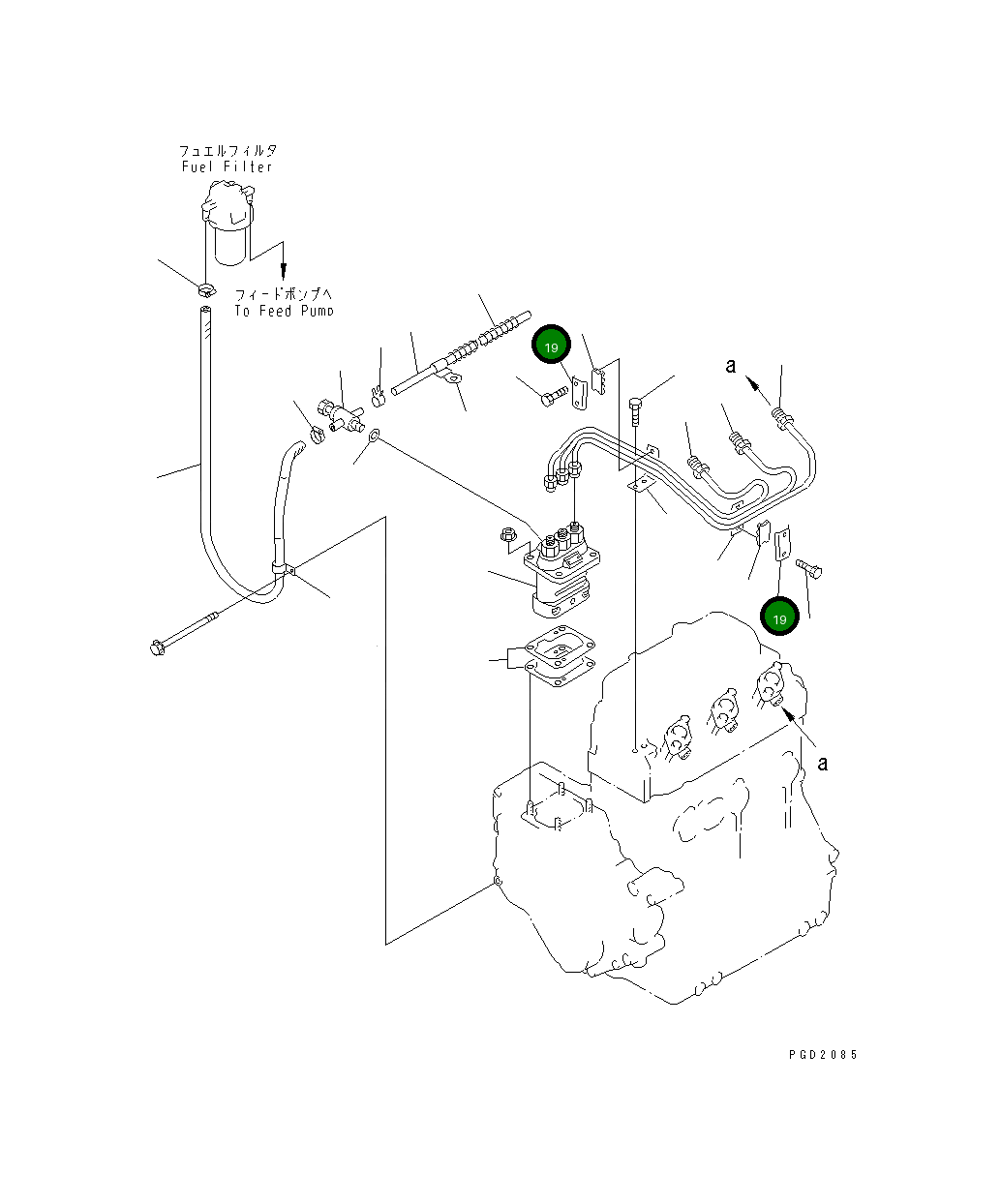 フュエルフィルタ
Fuel Filter

フィードポンプへ
To Feed Pump

19

a

19

a

PGD2085