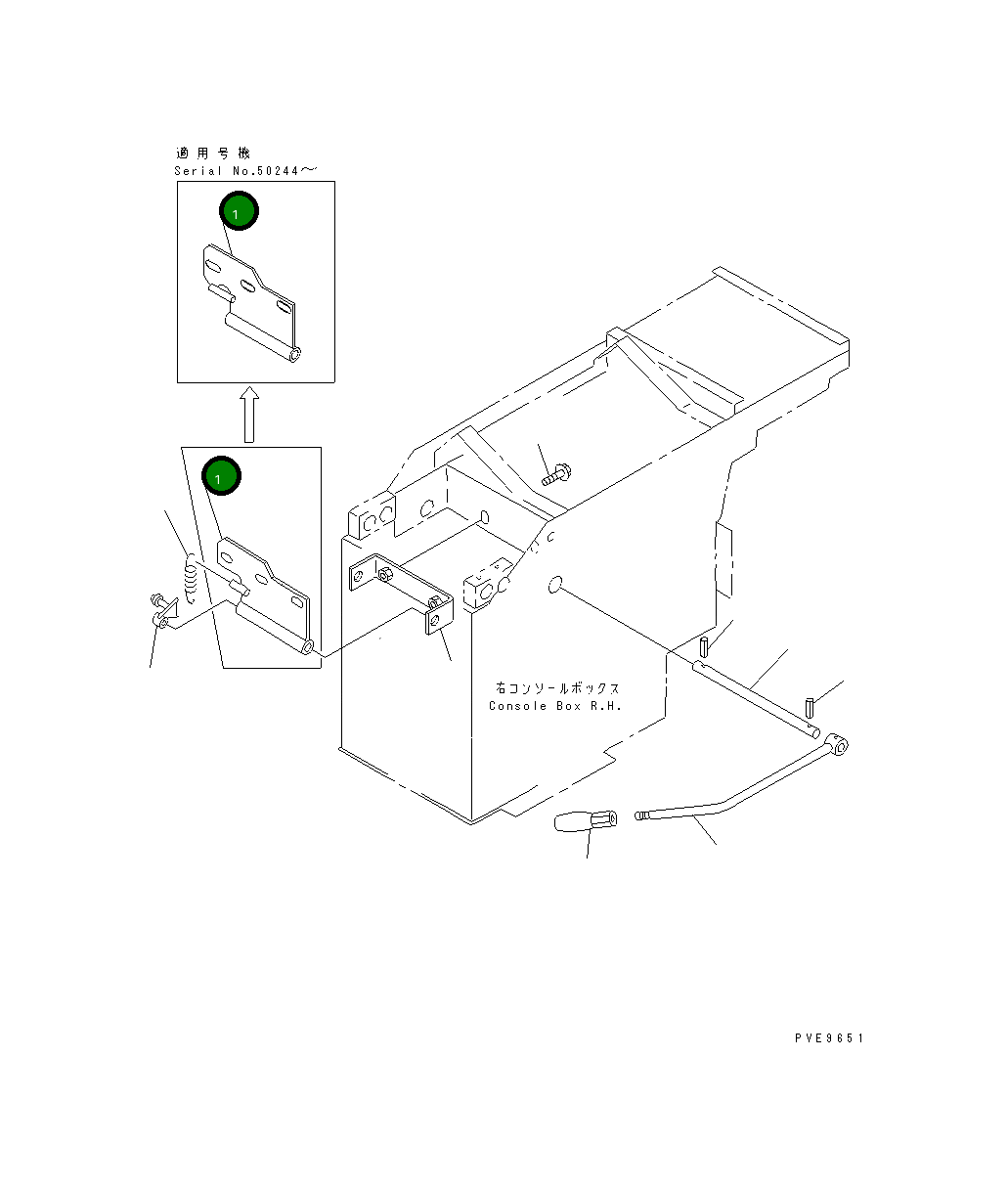 適用号機
Serial No.50244~

1

1

右コンソールボックス
Console Box R.H.

PVE9651