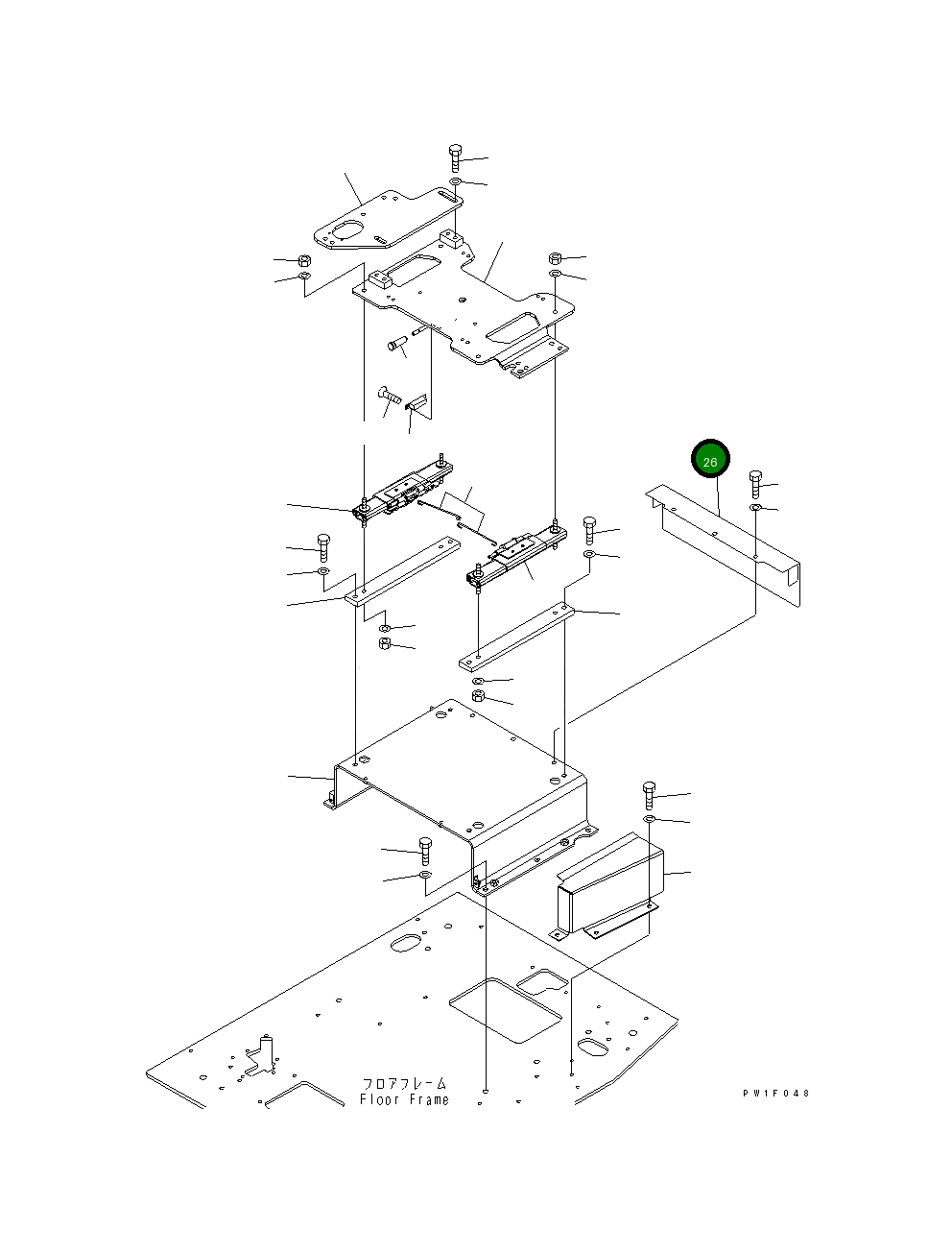 26

フロアフレーム
Floor Frame

PW1F048