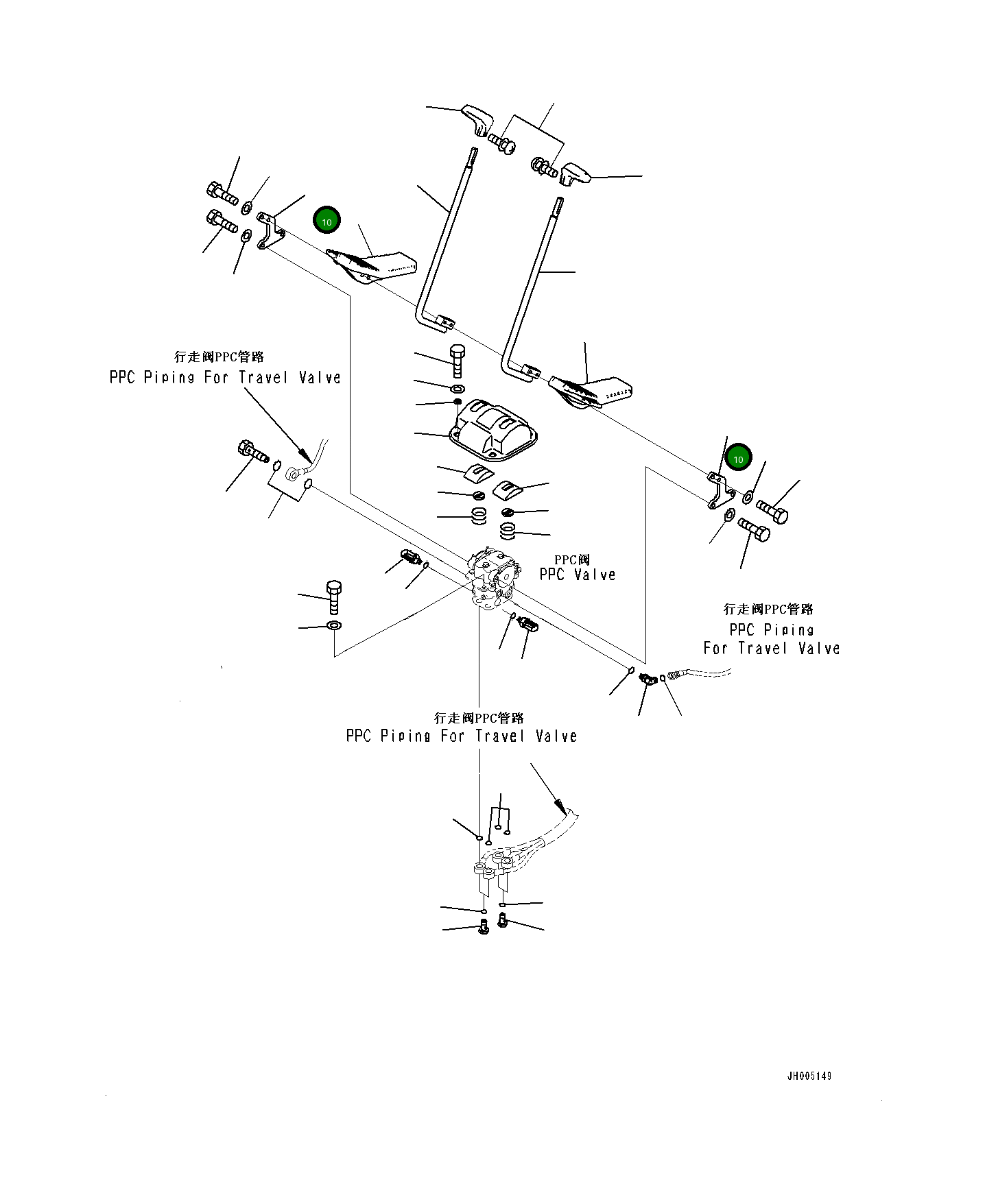 10

行走阀PPC管路
PPC Piping For Travel Valve

10

PPC阀
PPC Valve

行走阀PPC管路
PPC Piping
For Travel Valve

行走阀PPC管路
PPC Piping For Travel Valve

JH005149