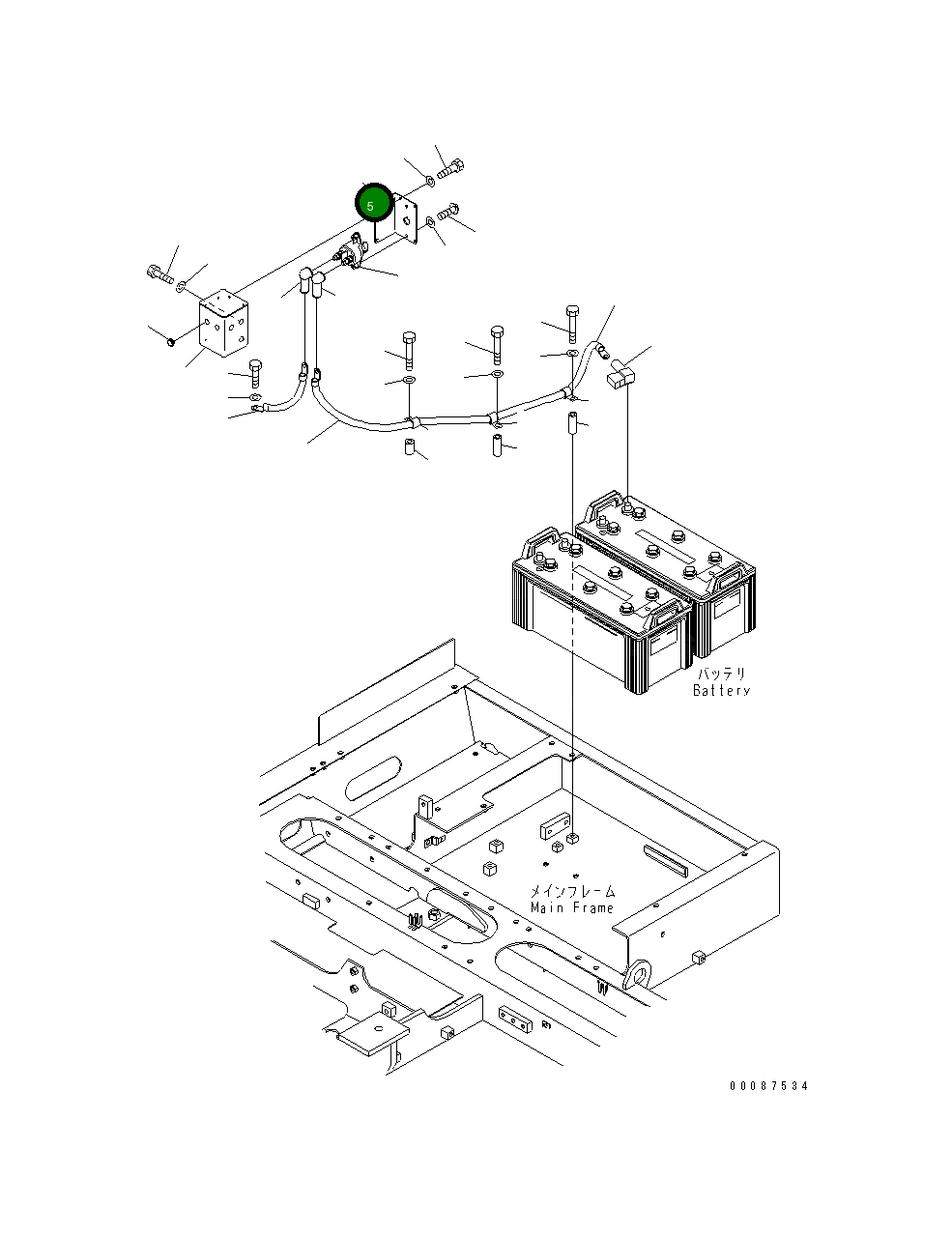 5

バッテリ
Battery

メインフレーム
Main Frame

00087534