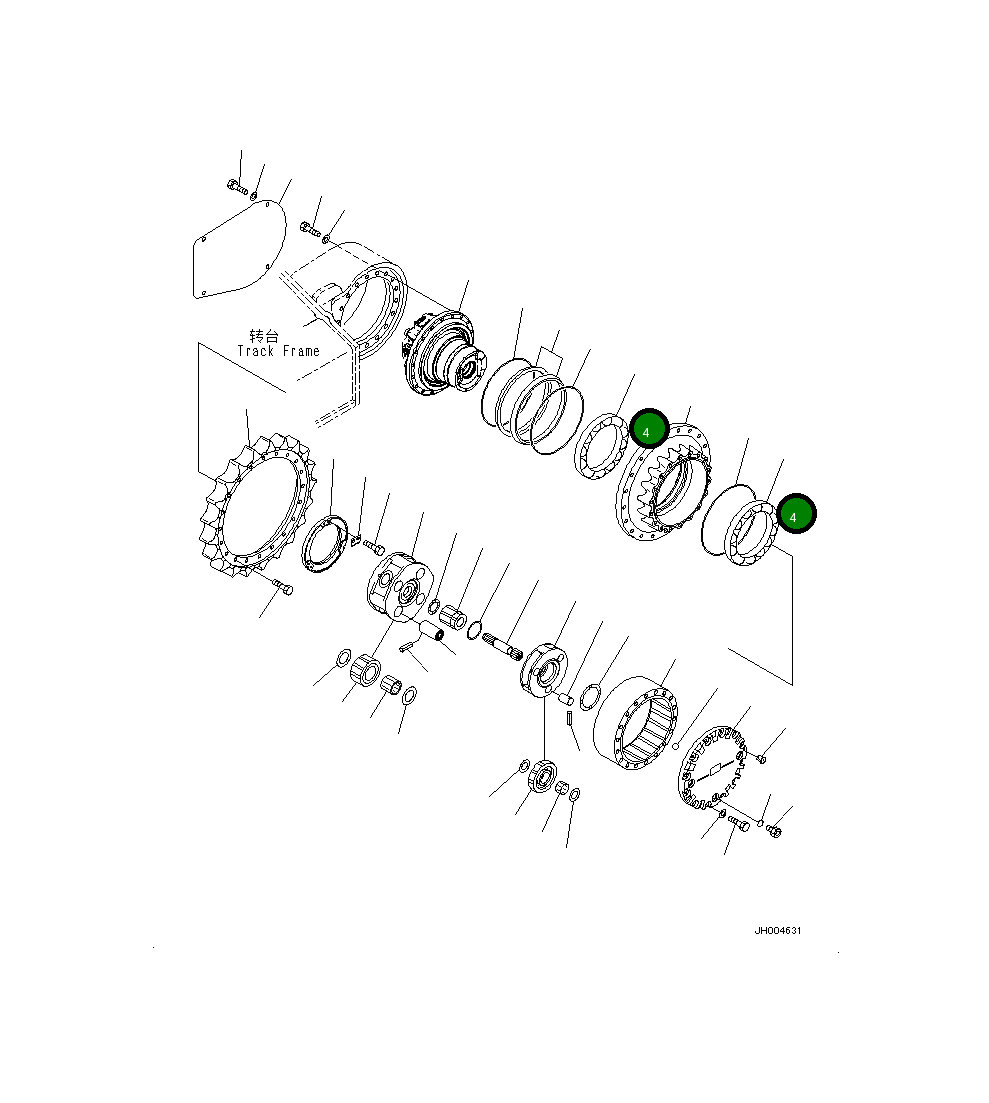 转台
Track Frame

4

4

JH004631