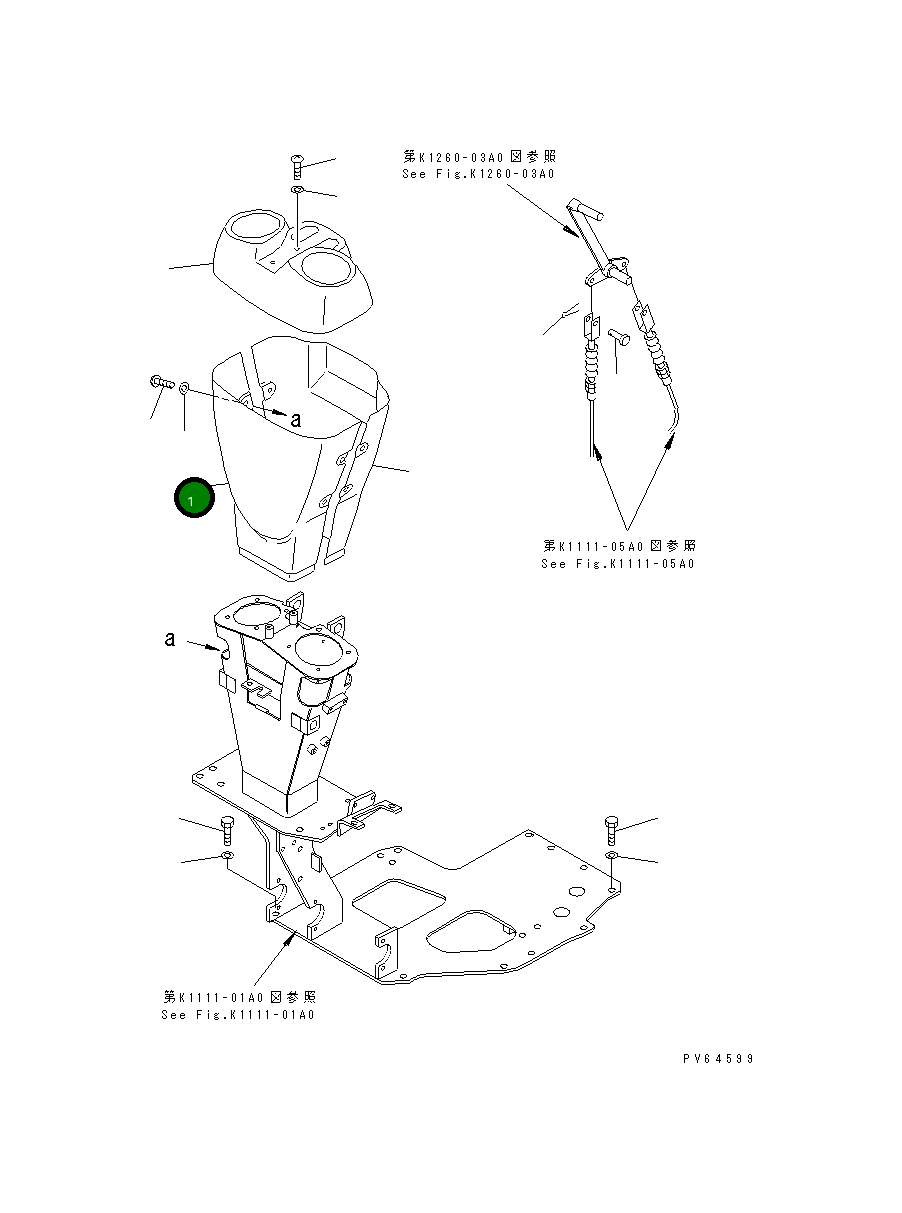 第K1260-03A0図参照
See Fig.K1260-03A0

a

1

第K1111-05A0図参照
See Fig.K1111-05A0

a

第K1111-01A0図参照
See Fig.K1111-01A0

PV64599