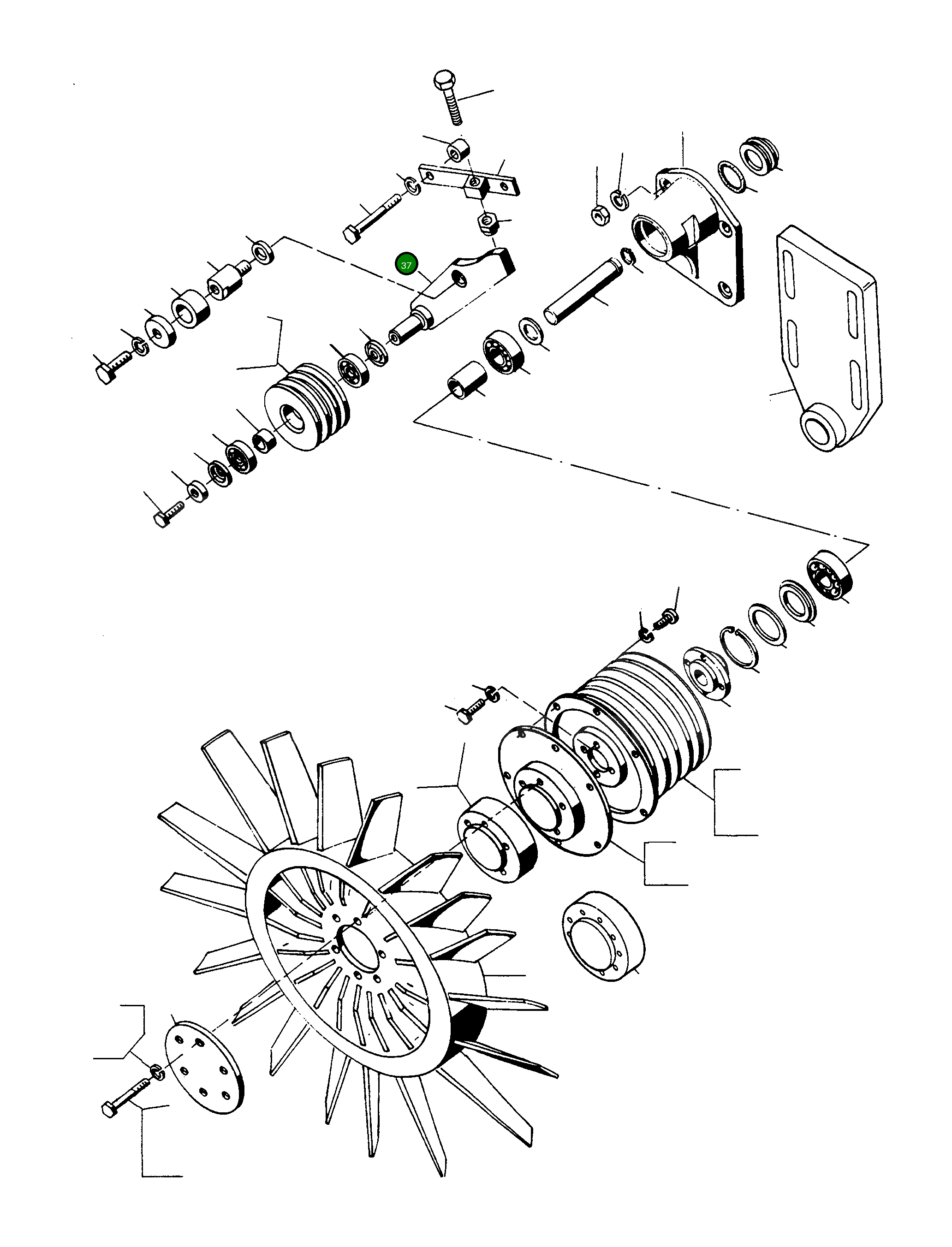 37