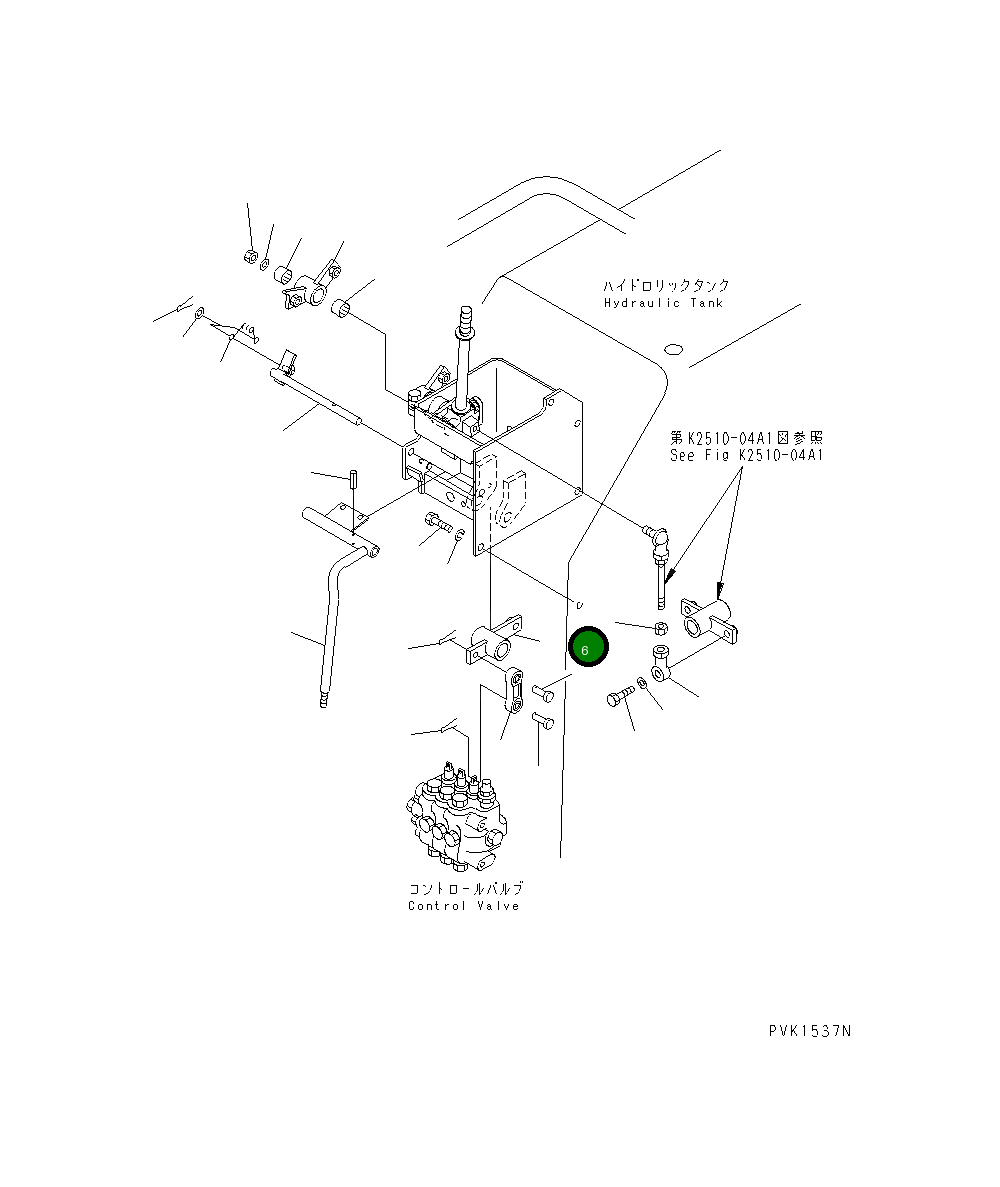 ハイドロリックタンク
Hydraulic Tank

第K2510-04A1図参照
See Fig K2510-04A1

6

コントロールバルブ
Control Valve

PVK1537N