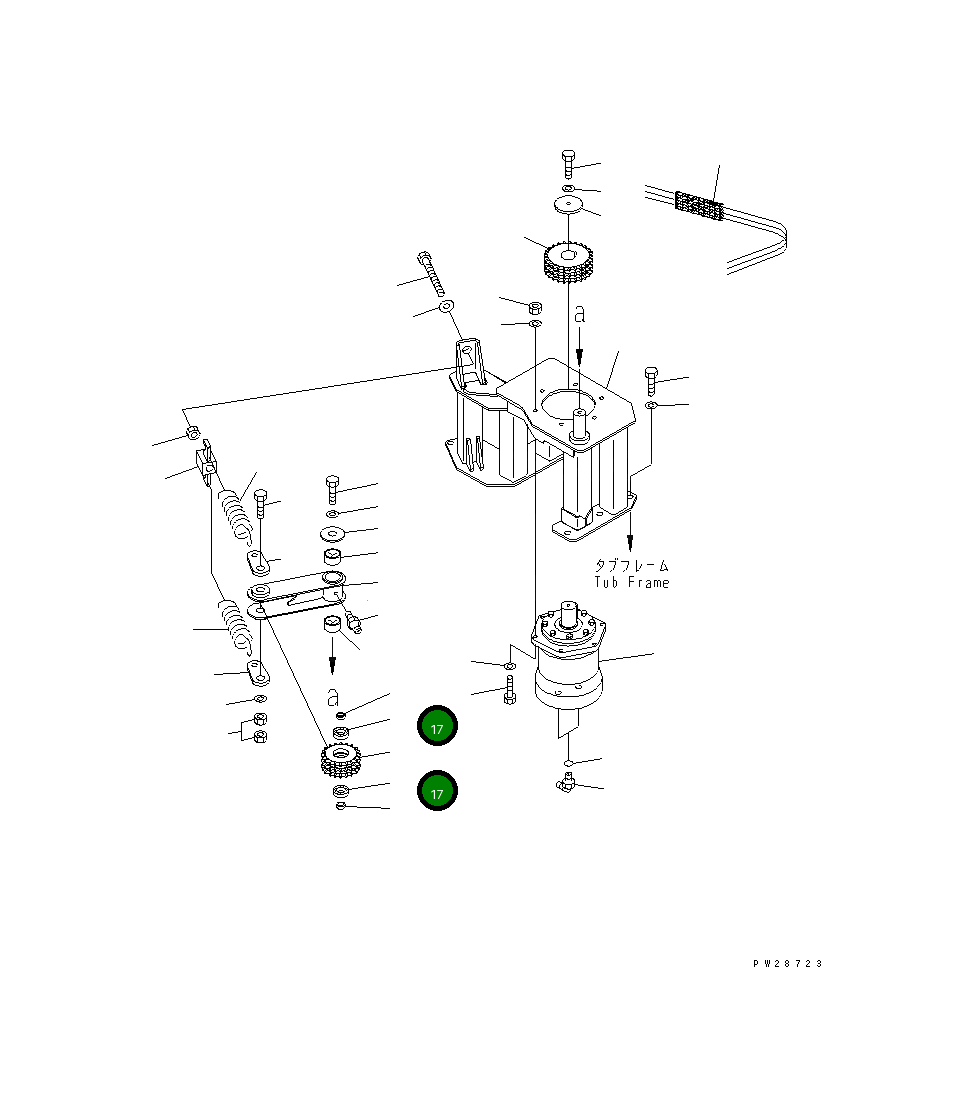 a
タブフレーム
Tub Frame
a
17
17
PW28723