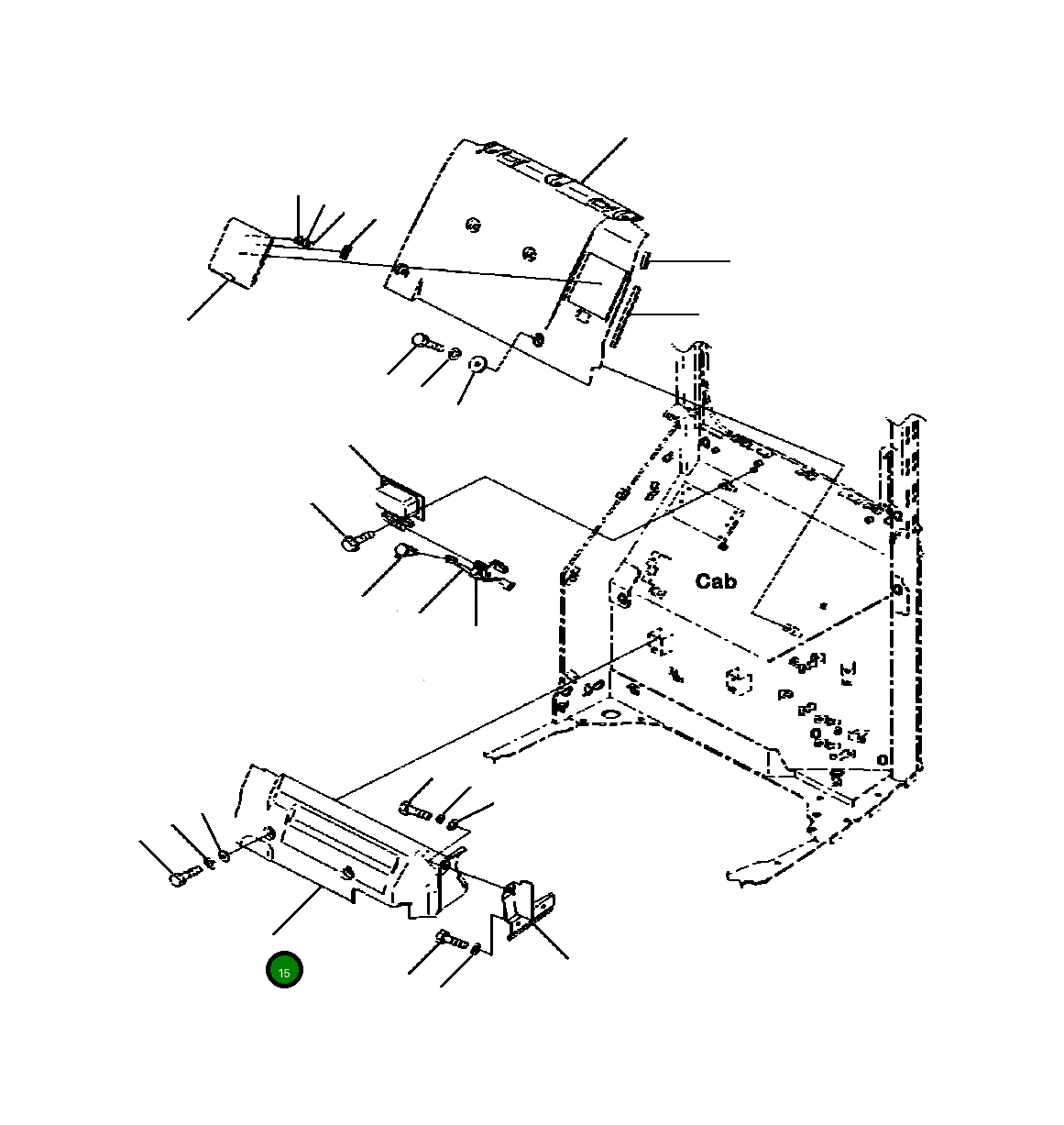 Cab
15