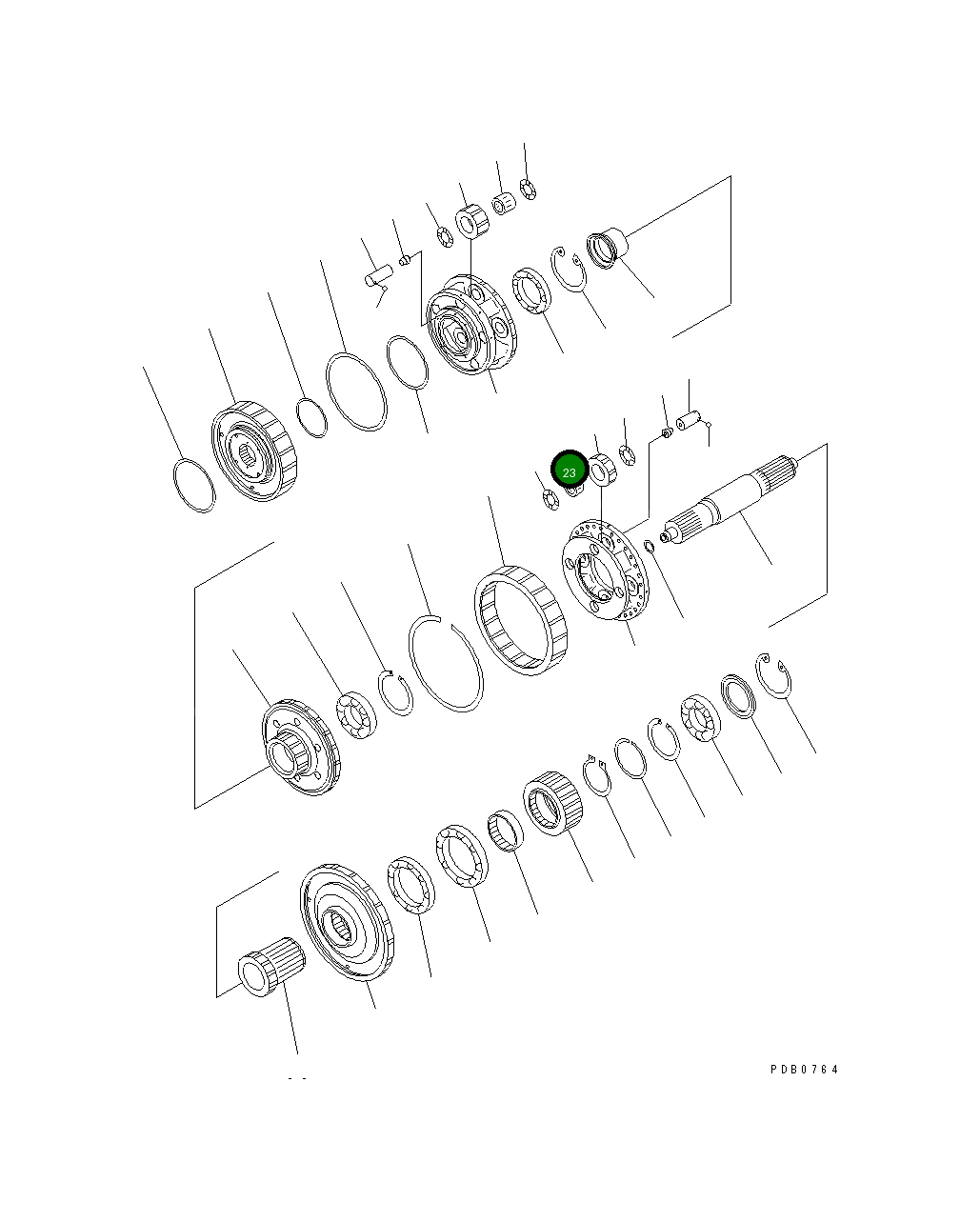 23

PDB0764