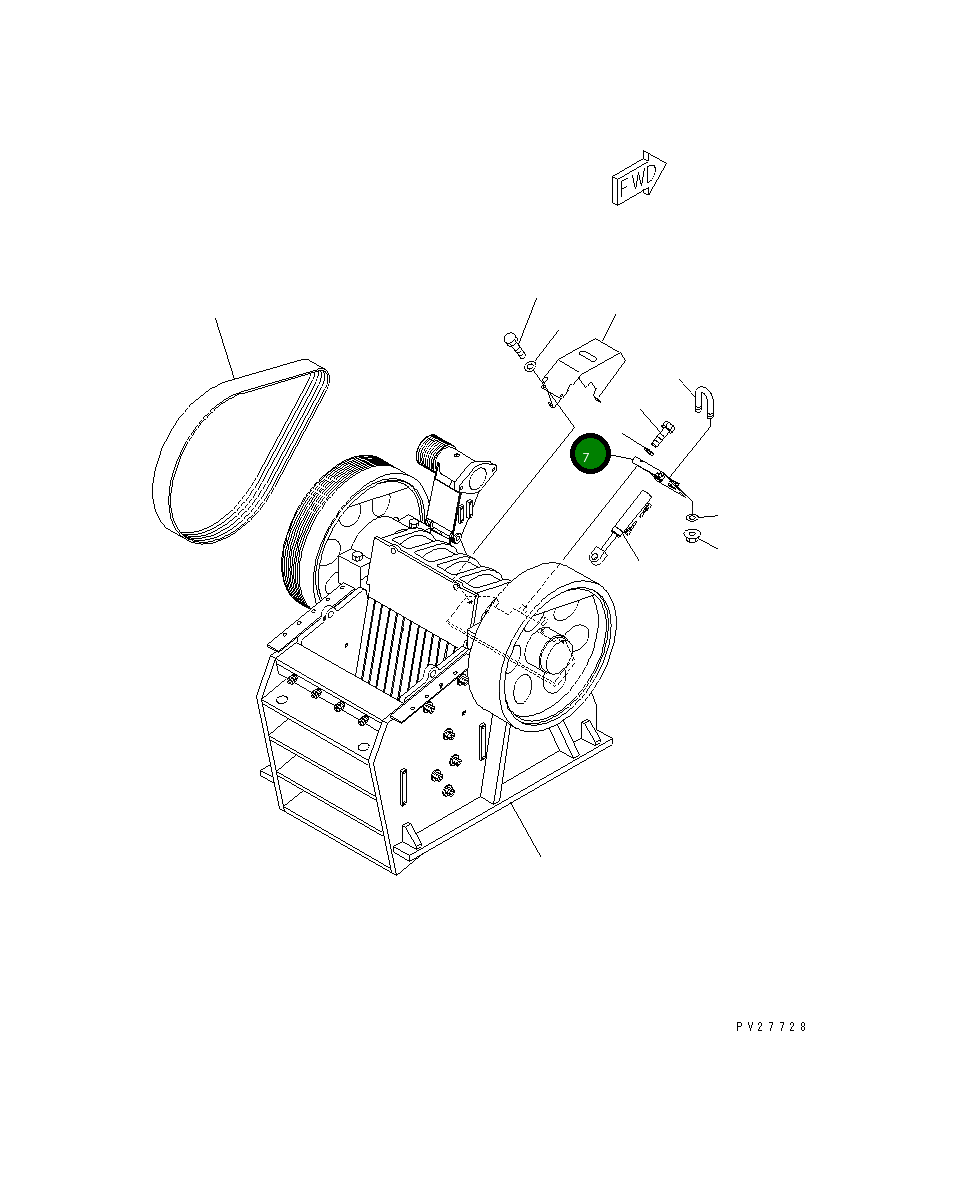 FWD

7

PV27728