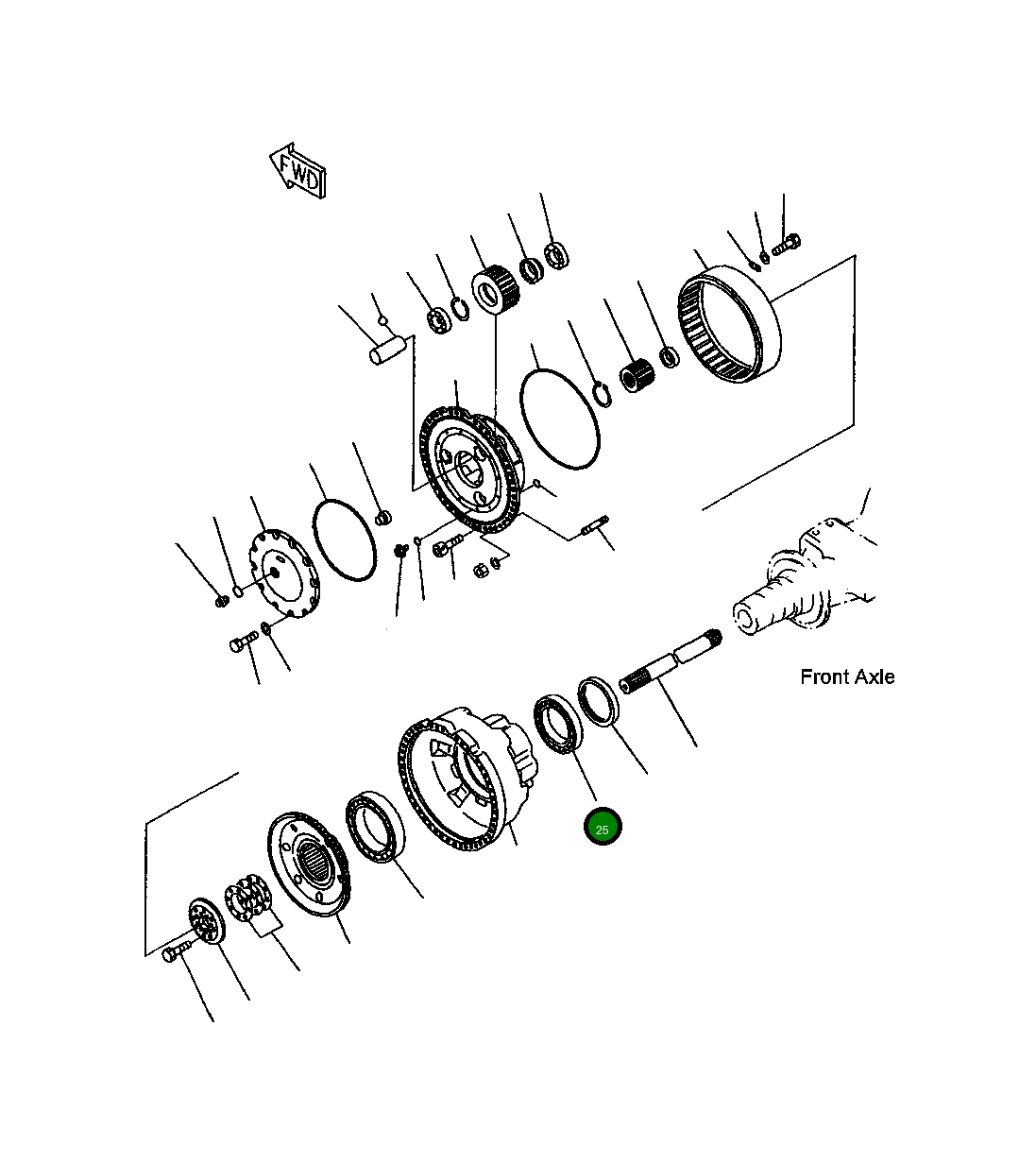 FWD

Front Axle

25