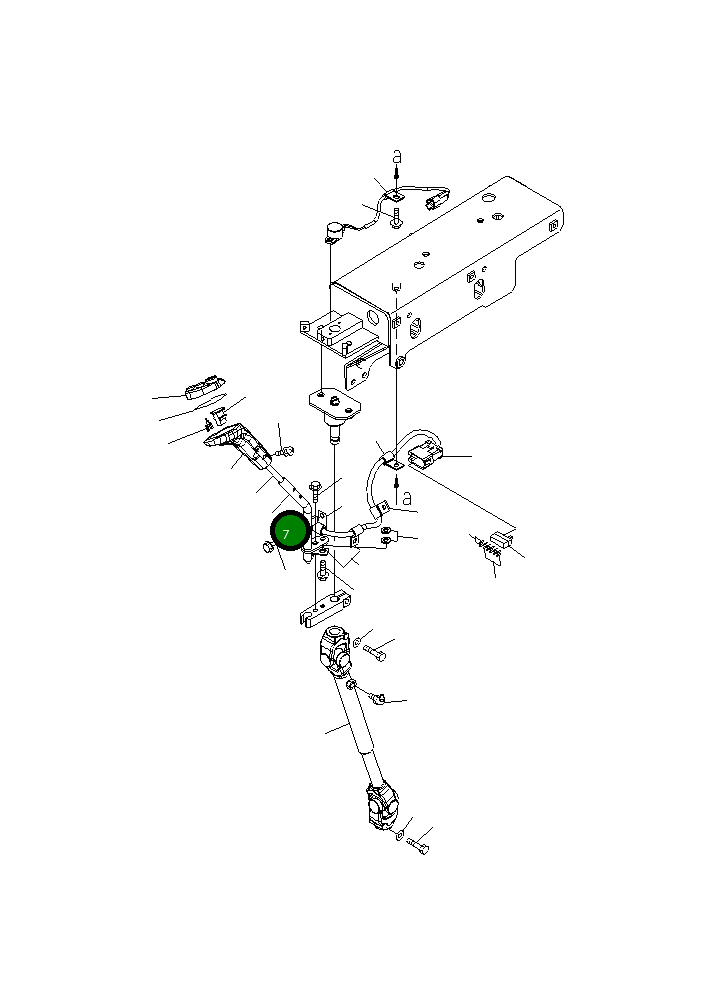 a
a
7