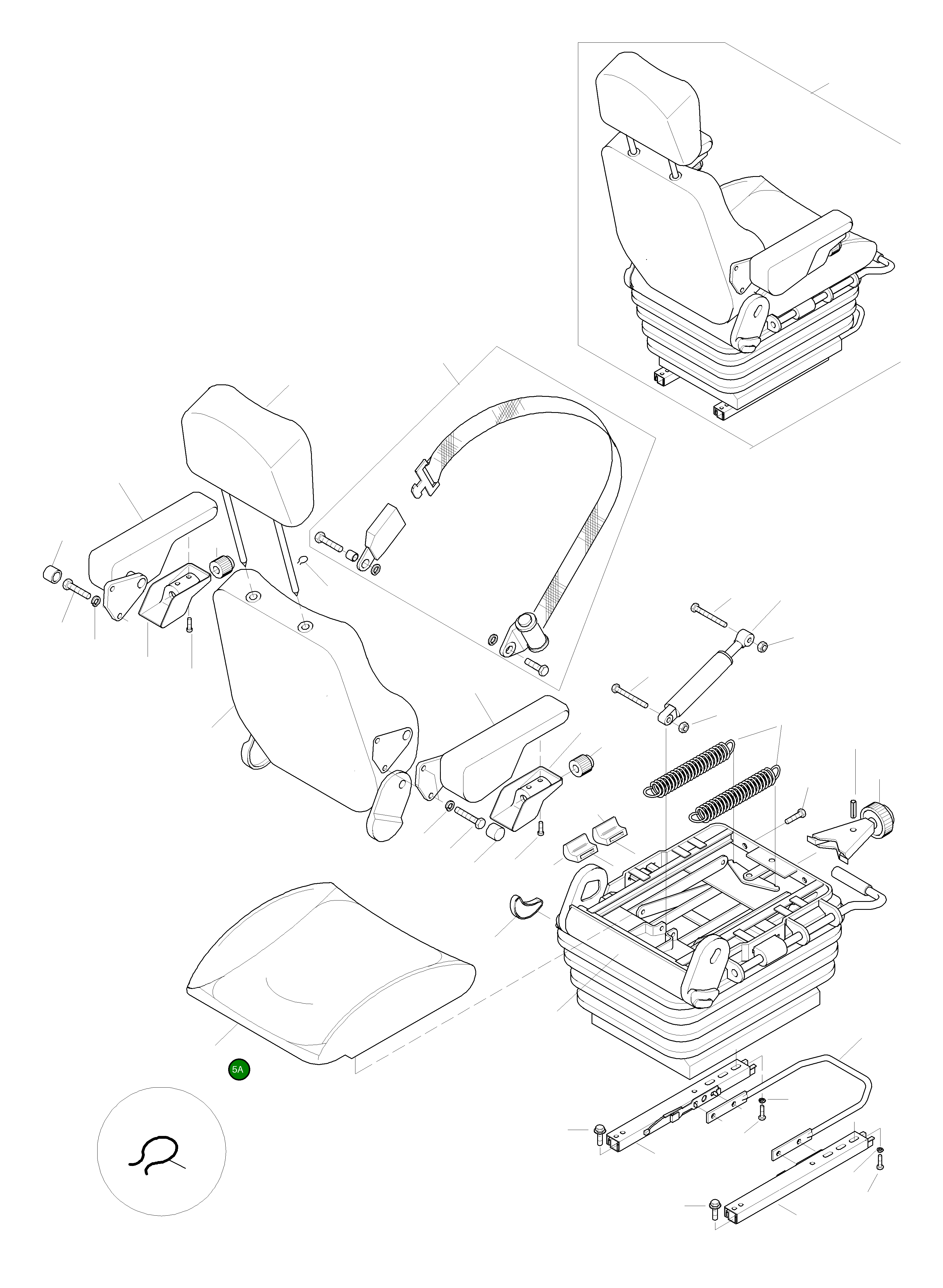 5A