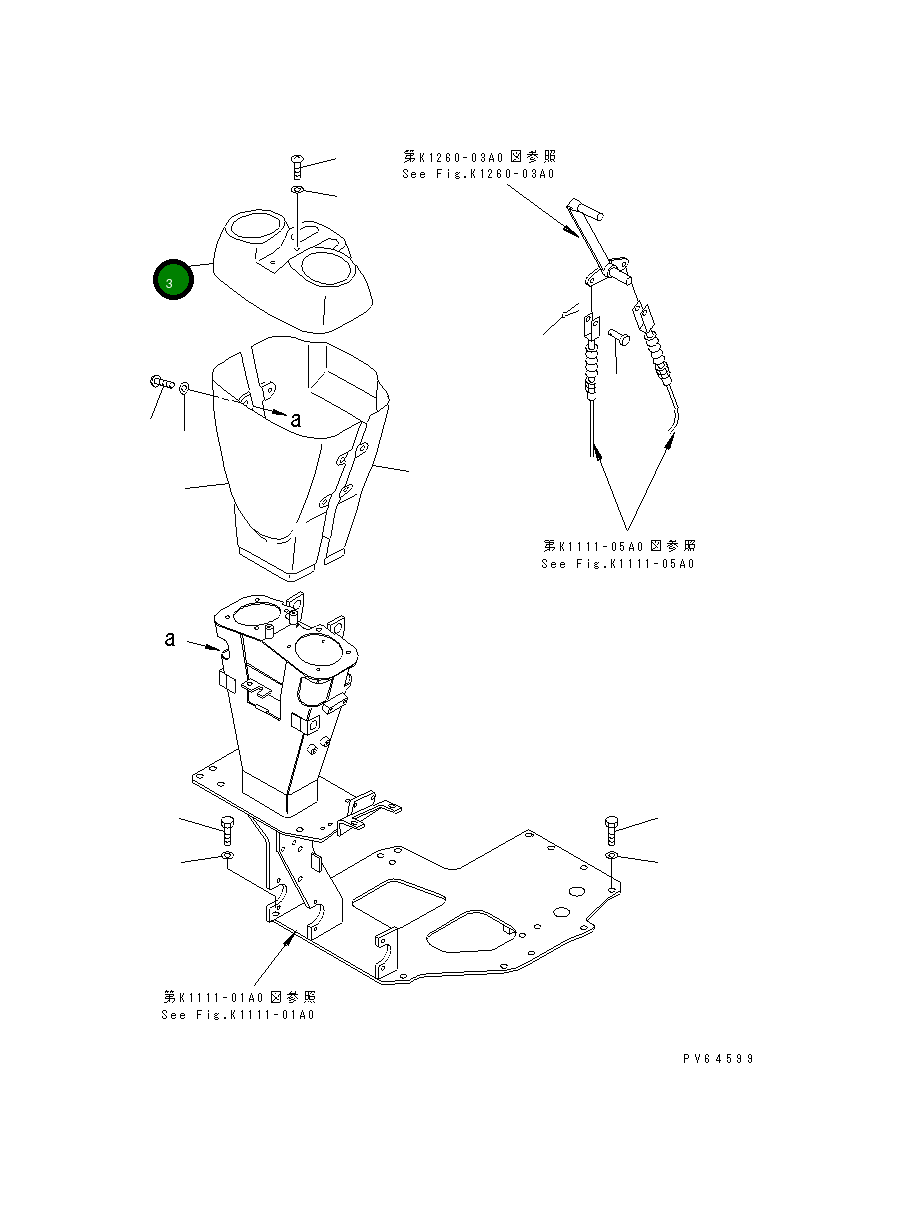 第K1260-03A0図参照
See Fig.K1260-03A0

3

a

第K1111-05A0図参照
See Fig.K1111-05A0

a

第K1111-01A0図参照
See Fig.K1111-01A0

PV64599