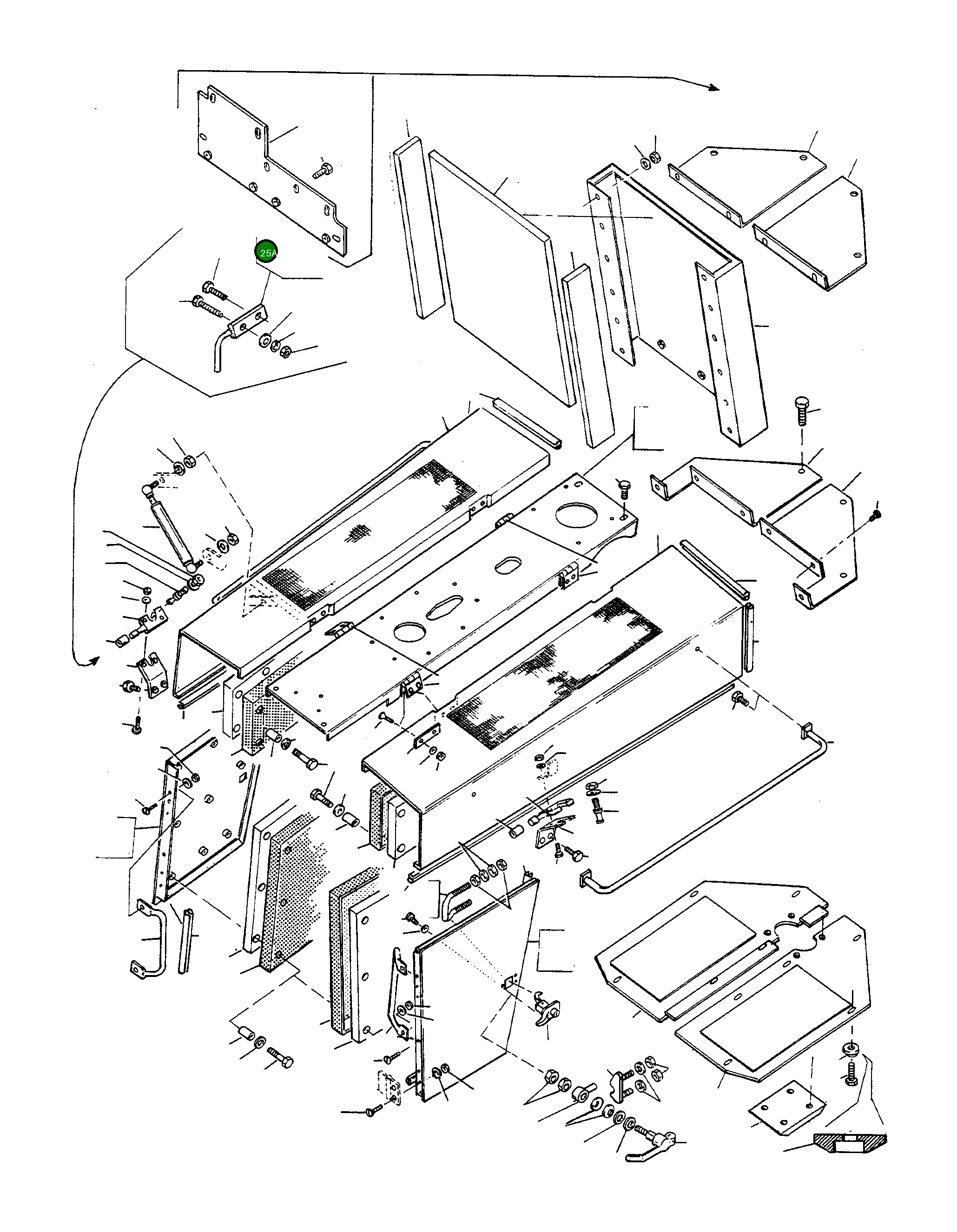 25A