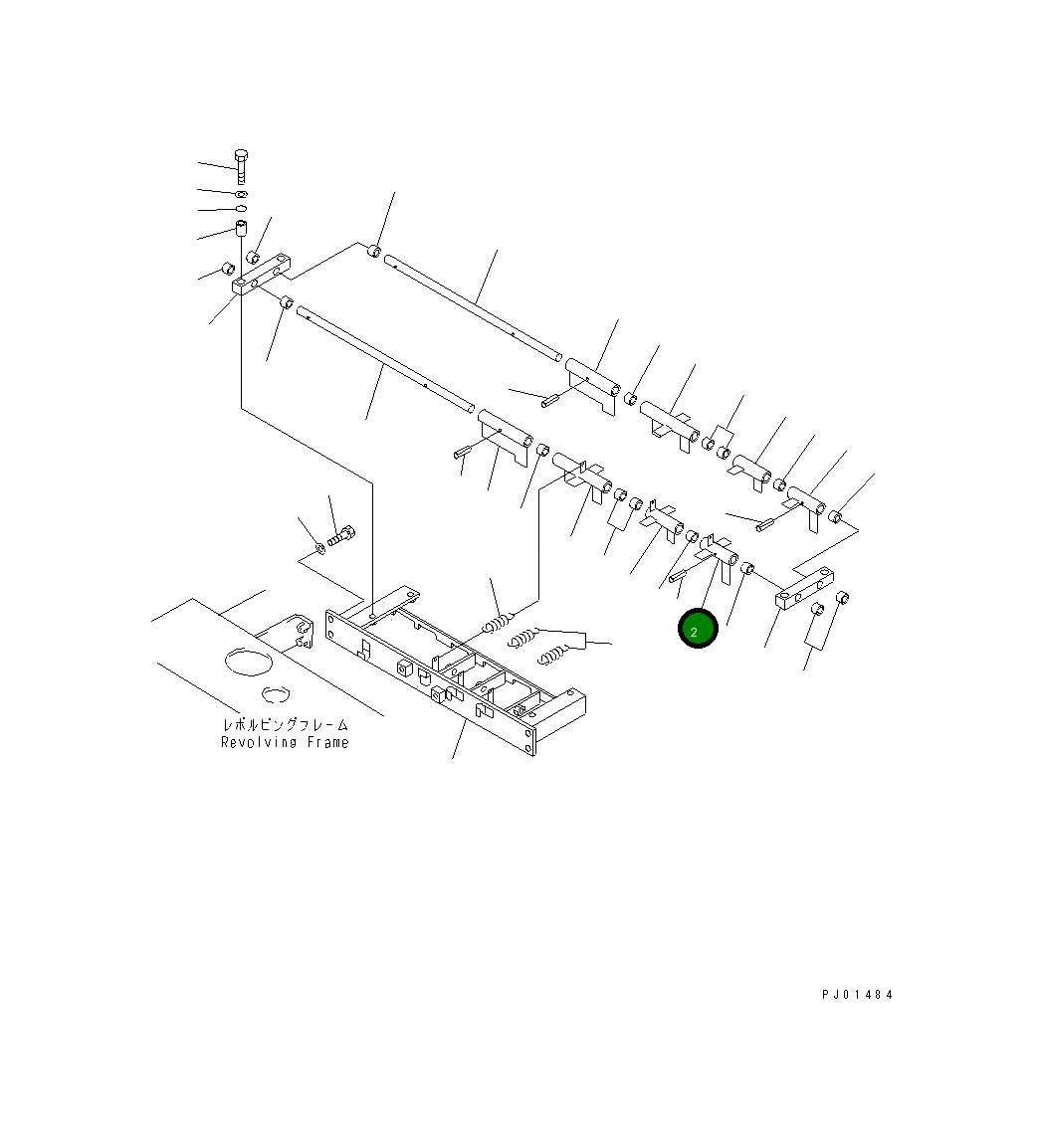 2

レボルビングフレーム
Revolving Frame

PJ01484