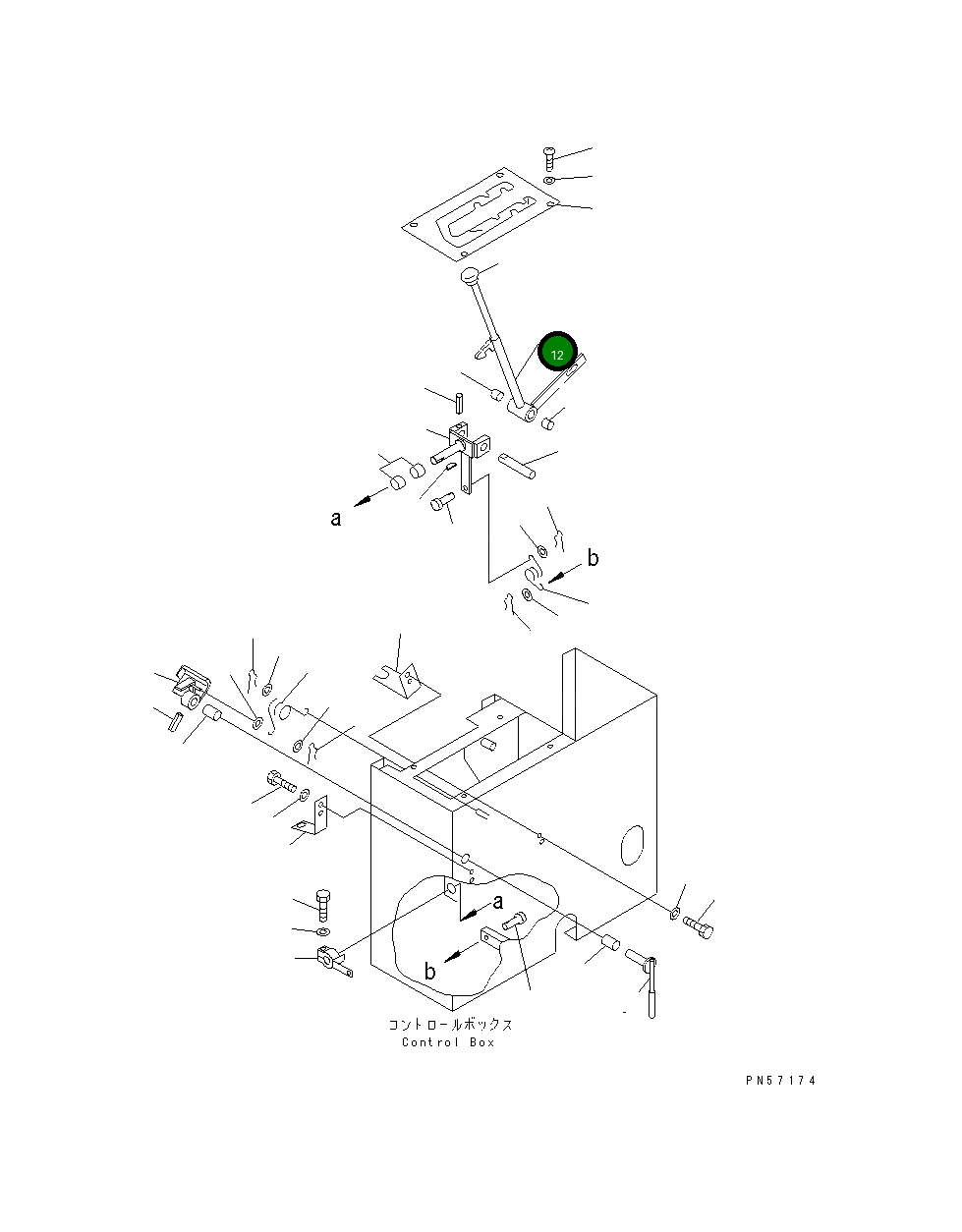 12

a

b

a

b

コントロールボックス
Control Box

PN57174