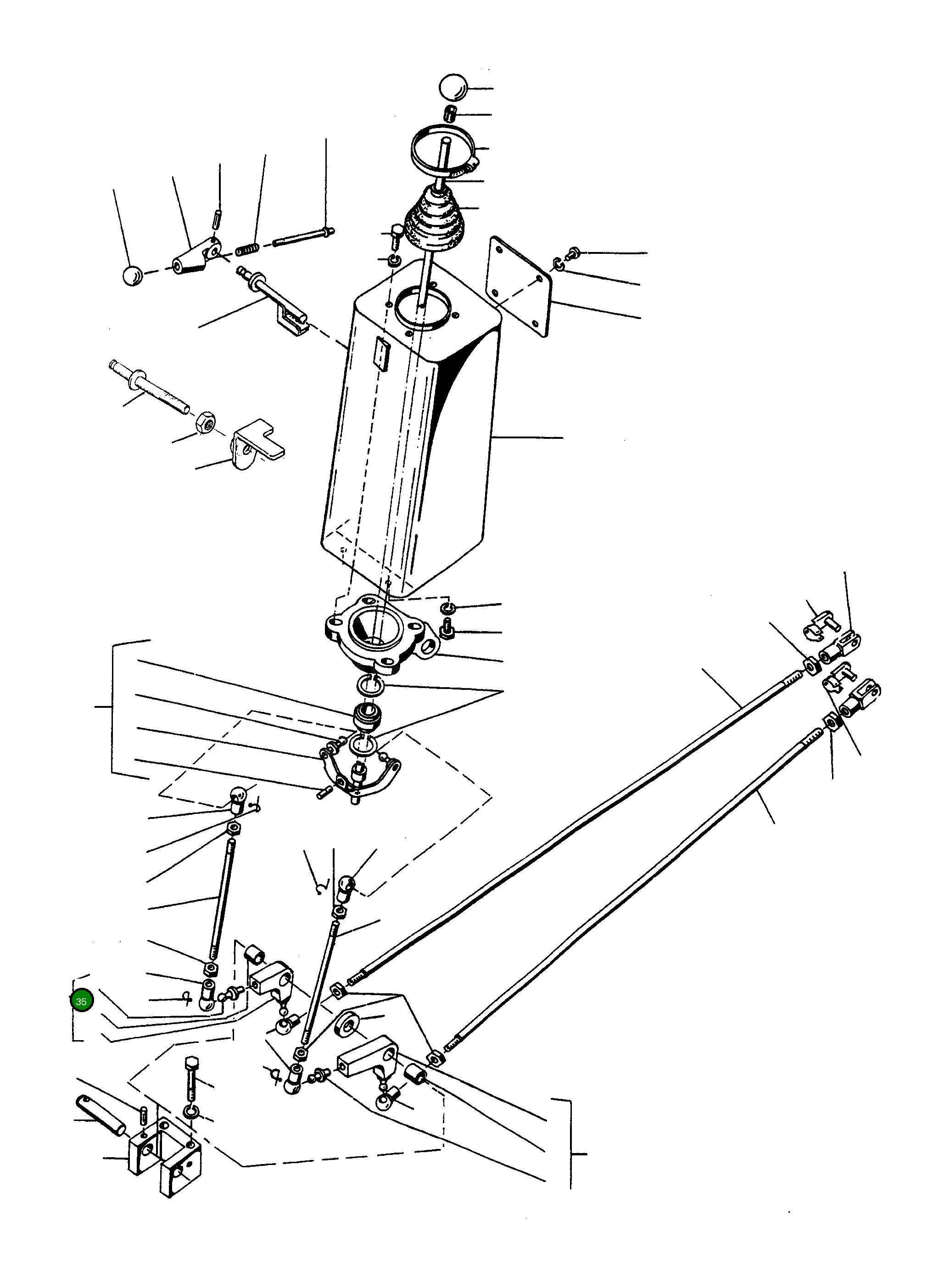 35