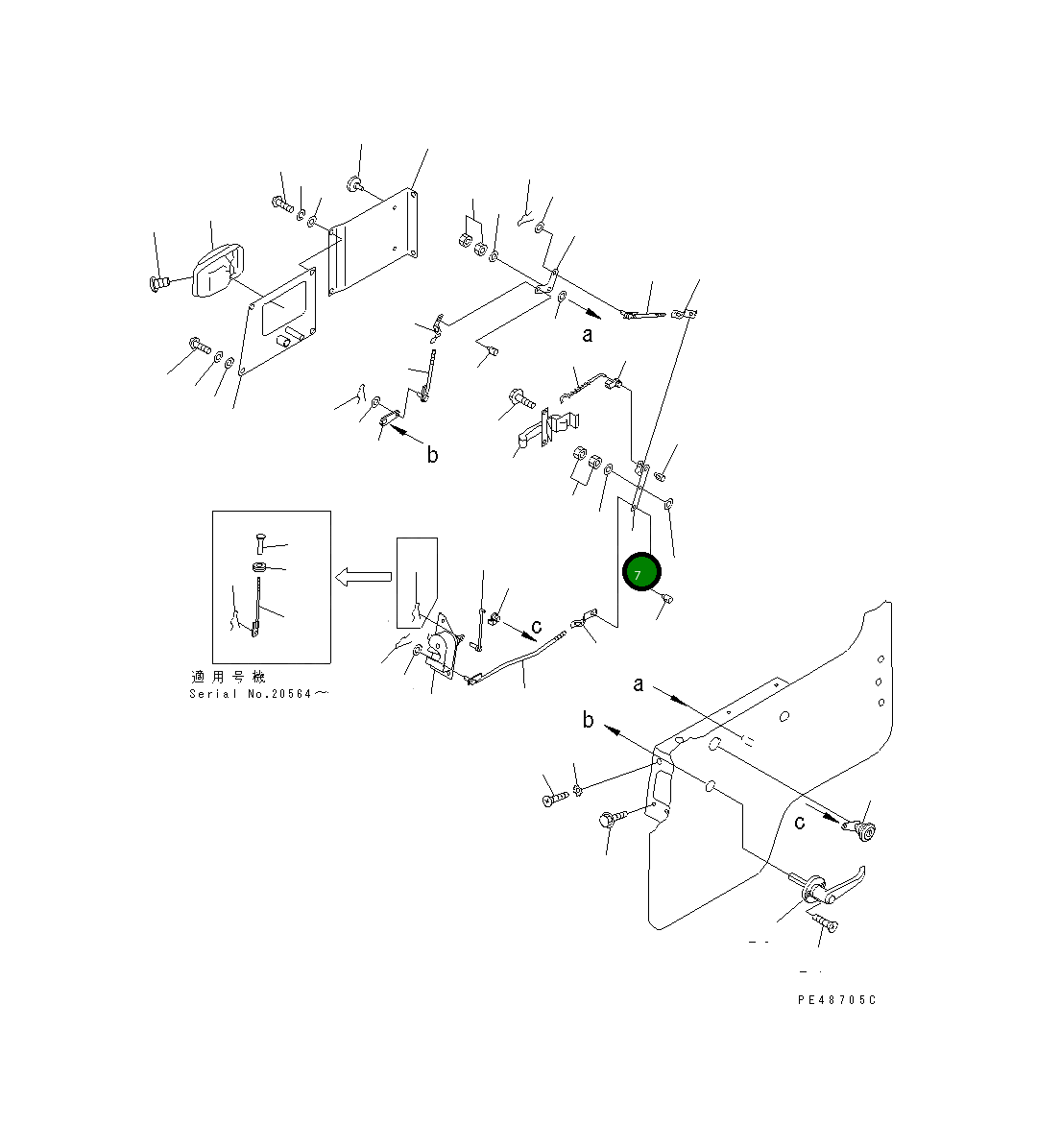 a

b

7

c

適用号機
Serial No.20564～

a

b

c

PE48705C