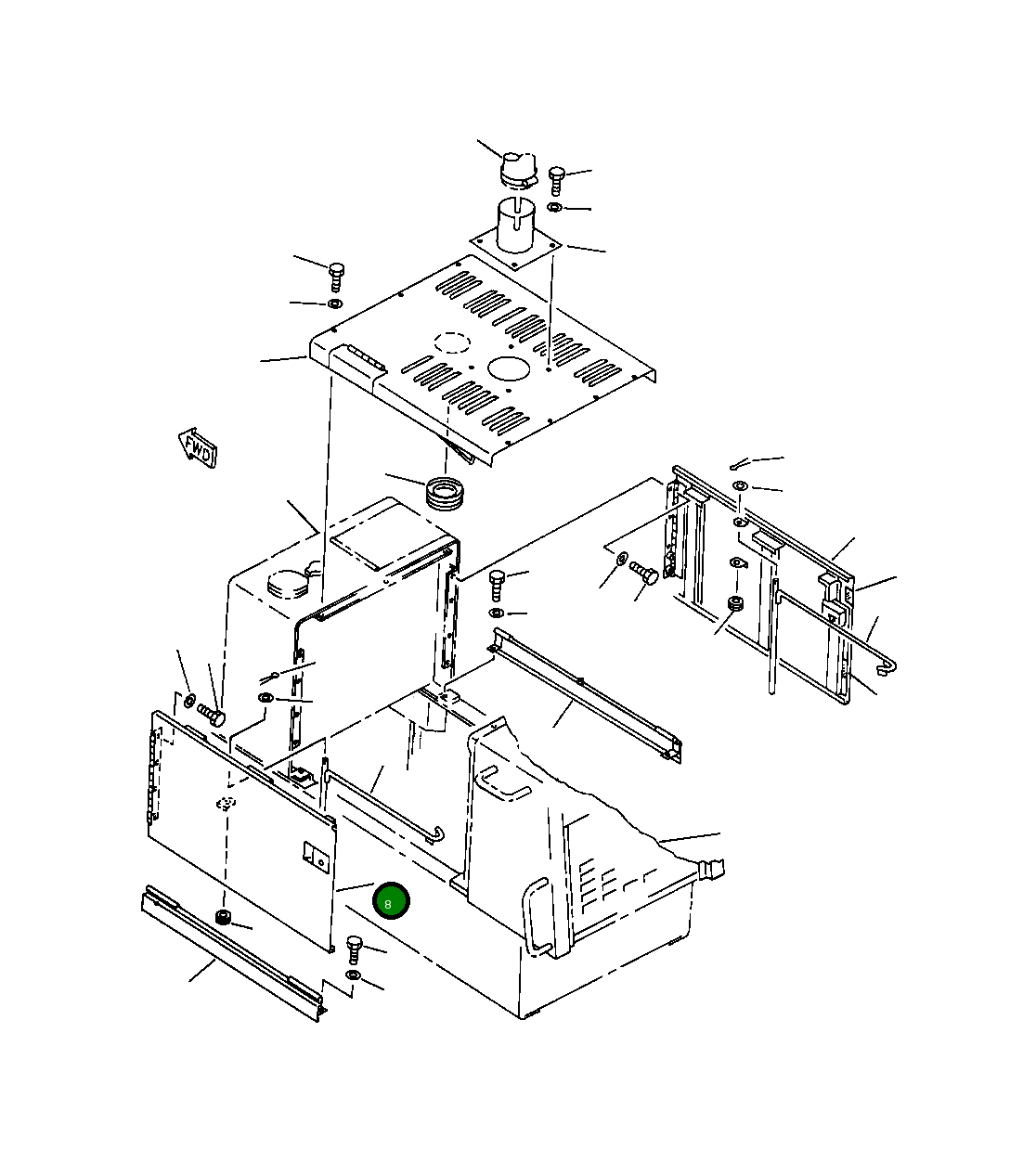 FWD
8