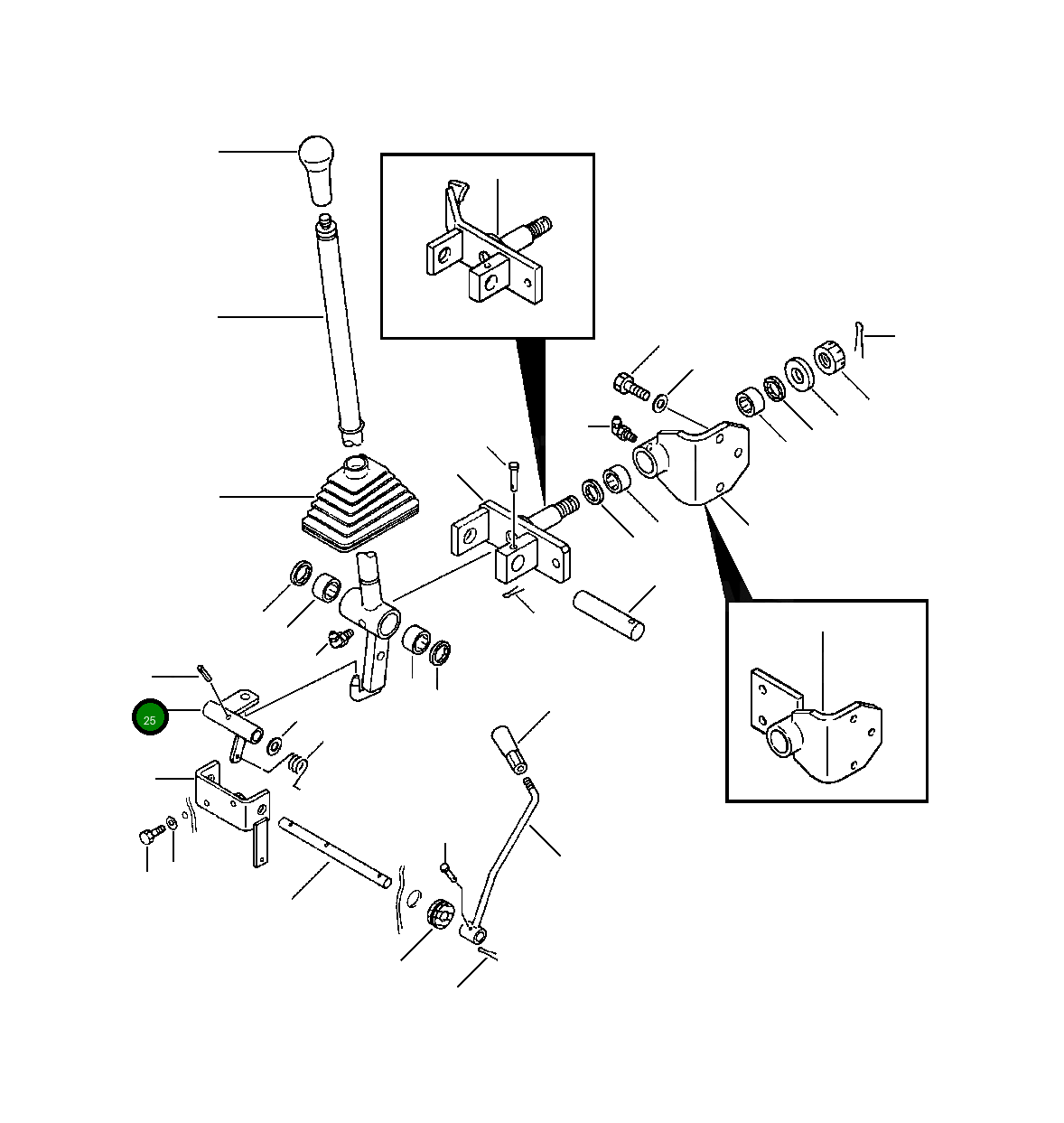 25