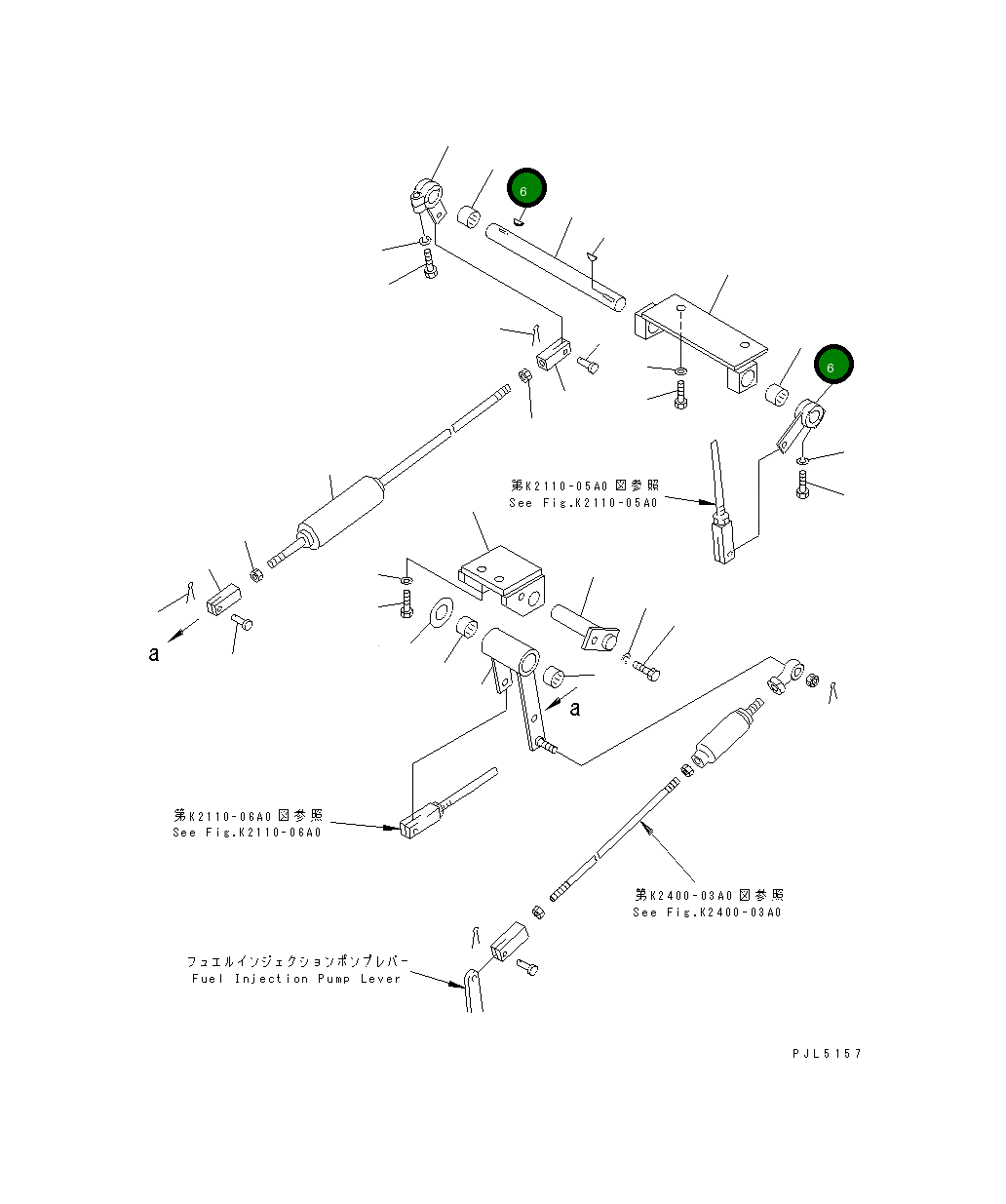 6

6

第K2110-05A0図参照
See Fig.K2110-05A0

a

a

第K2110-06A0図参照
See Fig.K2110-06A0

第K2400-03A0図参照
See Fig.K2400-03A0

フュエルインジェクションポンプレバー
Fuel Injection Pump Lever

PJL5157