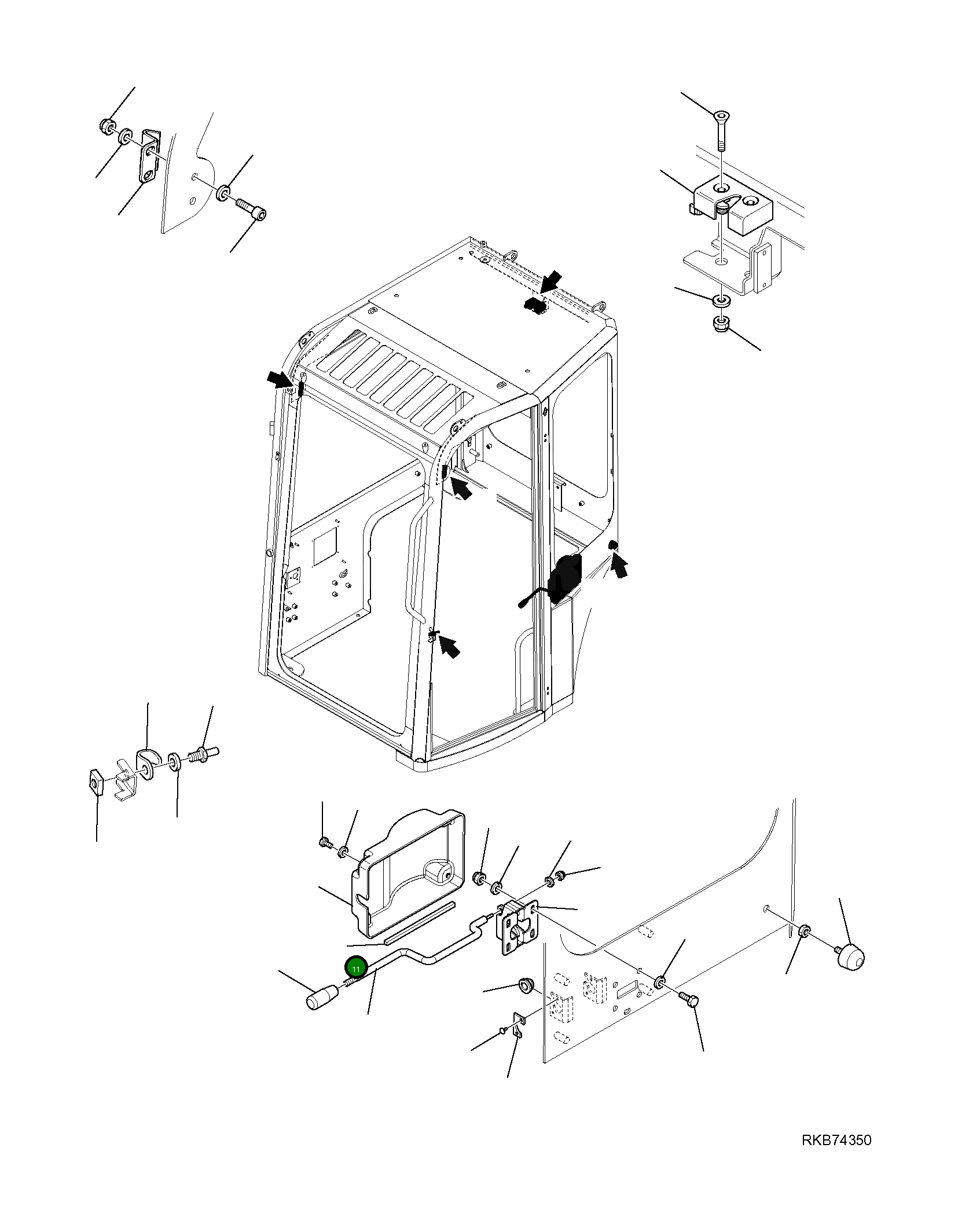 11

RKB74350