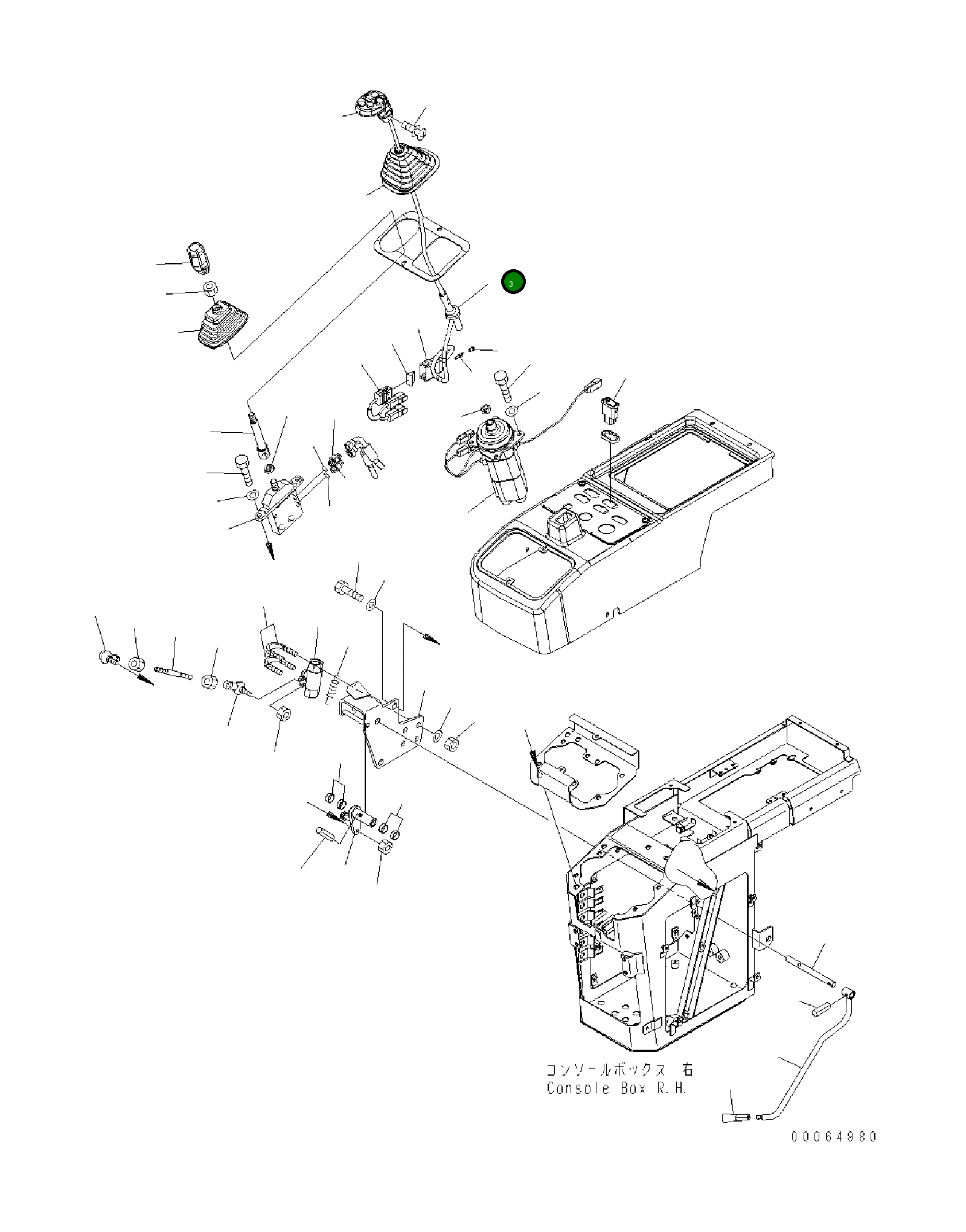 3

コンソールボックス 右
Console Box R.H.

00064980