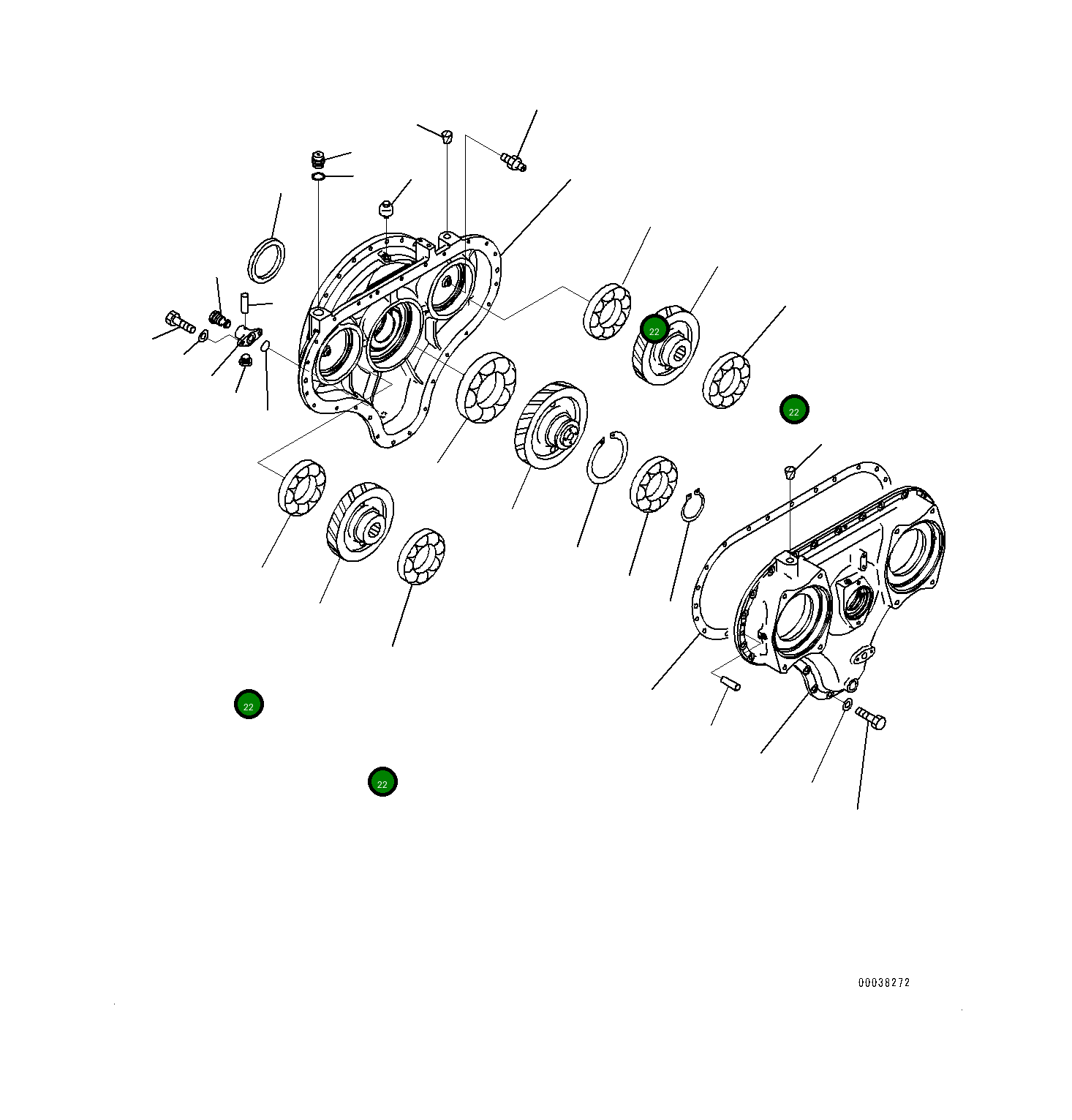 22

22

22

22

00038272