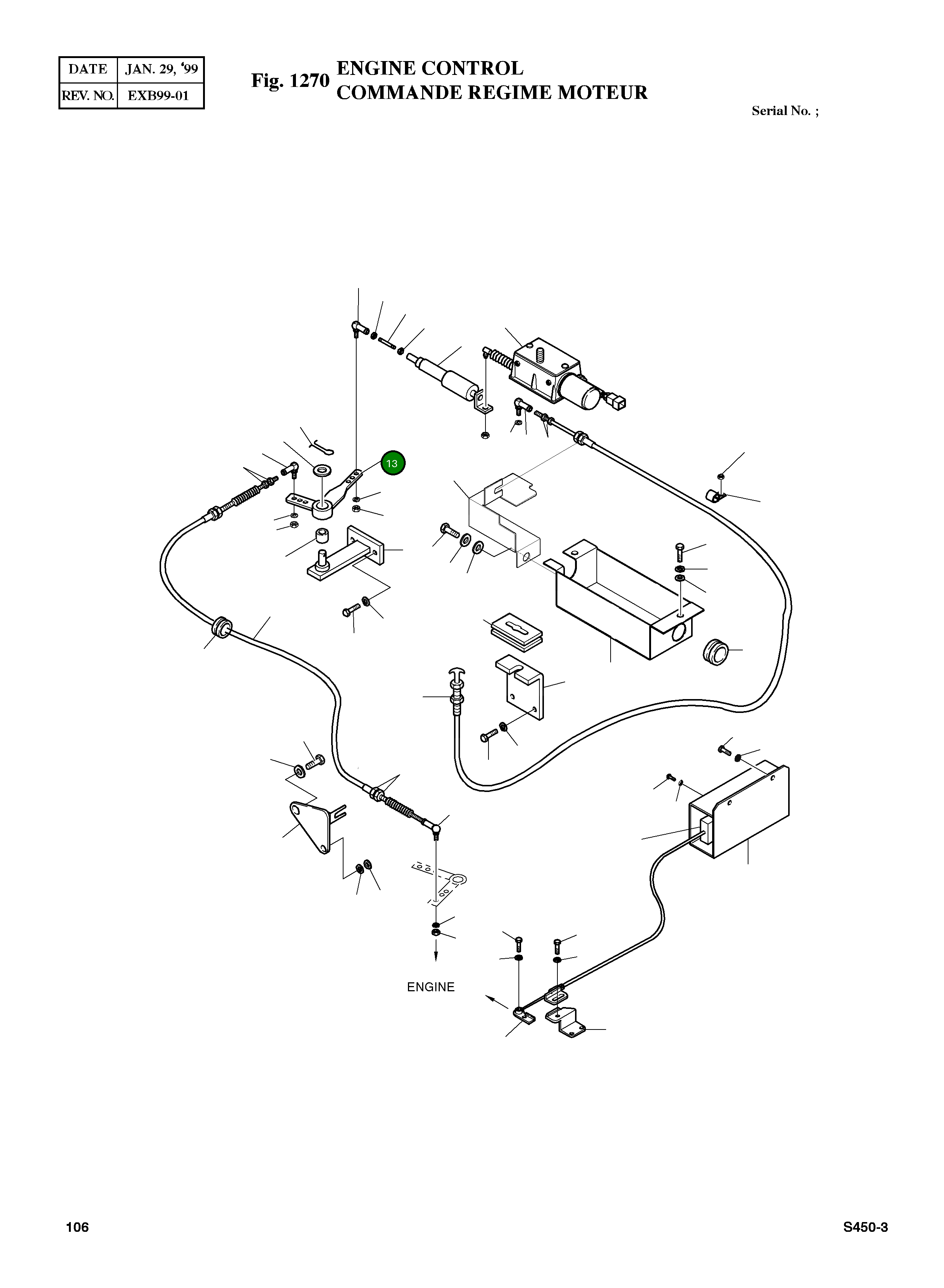 | DATE | JAN. 29, '99 |
|---|---|
| REV. NO. | EXB99-01 |

Fig. 1270 ENGINE CONTROL
COMMANDE REGIME MOTEUR

Serial No. ;

13

ENGINE

106

S450-3