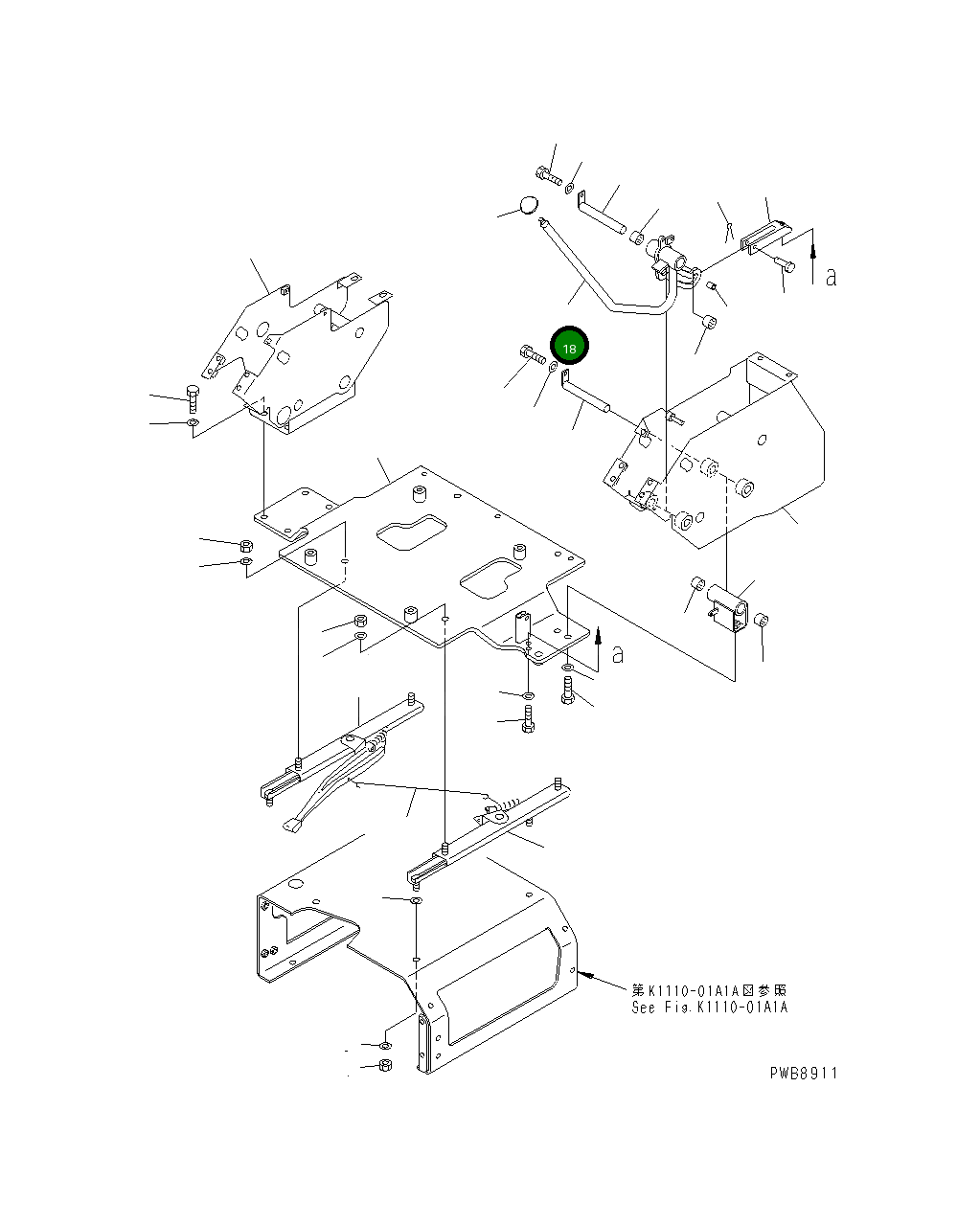 a

18

a

第K1110-01A1A図参照
See Fig.K1110-01A1A

PWB8911