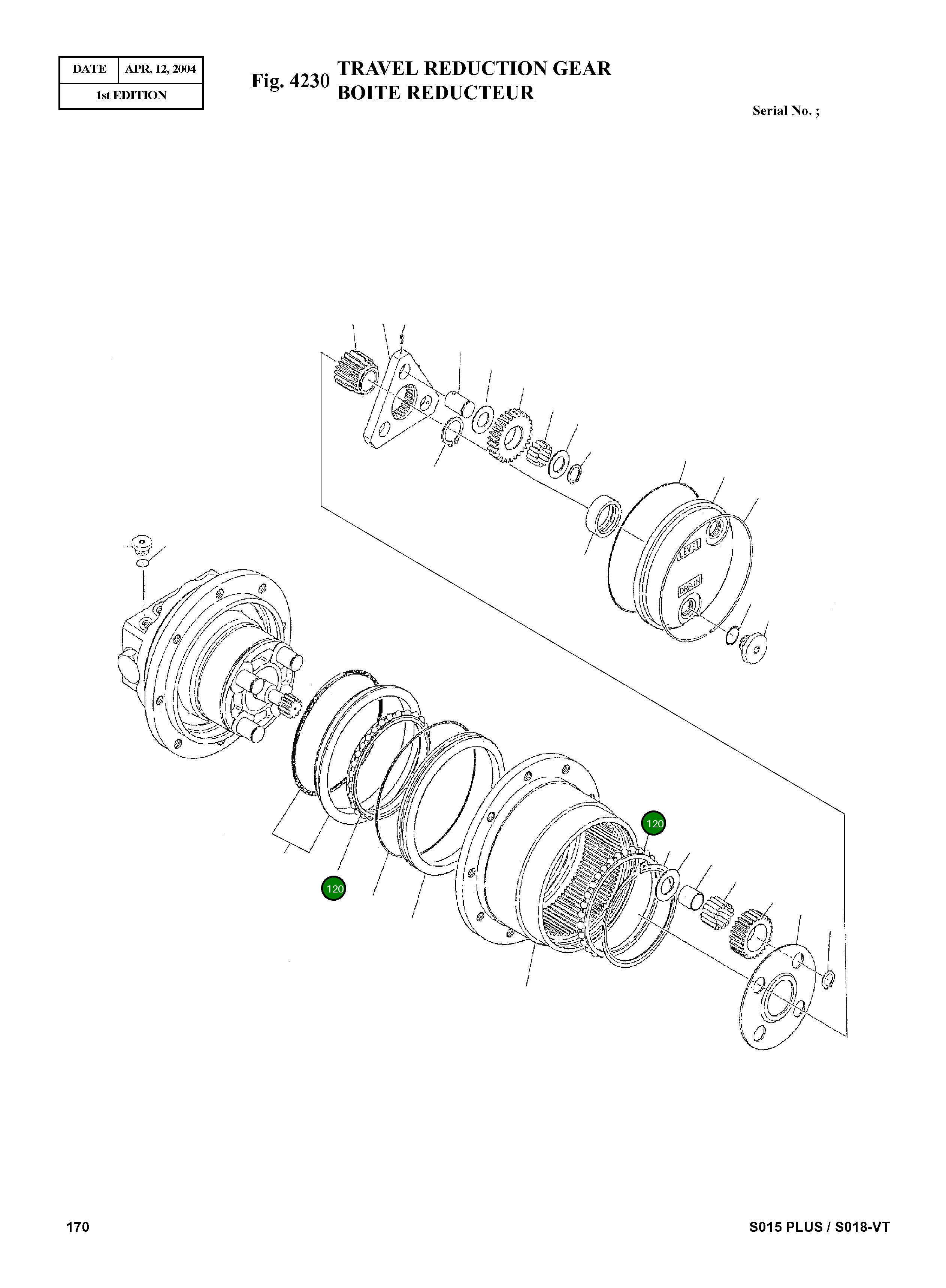 | DATE | APR. 12, 2004 |
|---|---|
| 1st EDITION | |

Fig. 4230 TRAVEL REDUCTION GEAR
BOITE REDUCTEUR

Serial No. ;

LEVEL

DRAIN

120

120

170

S015 PLUS / S018-VT