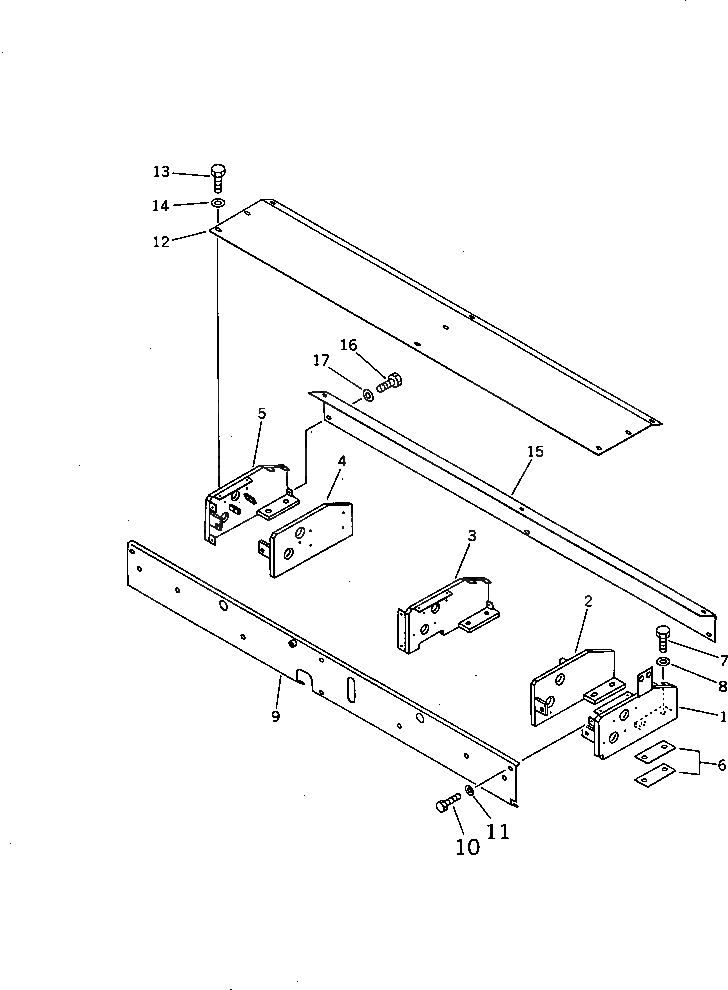 13
14
12
16
17
5
4
15
3
2
7
8
1
6
9
10
11