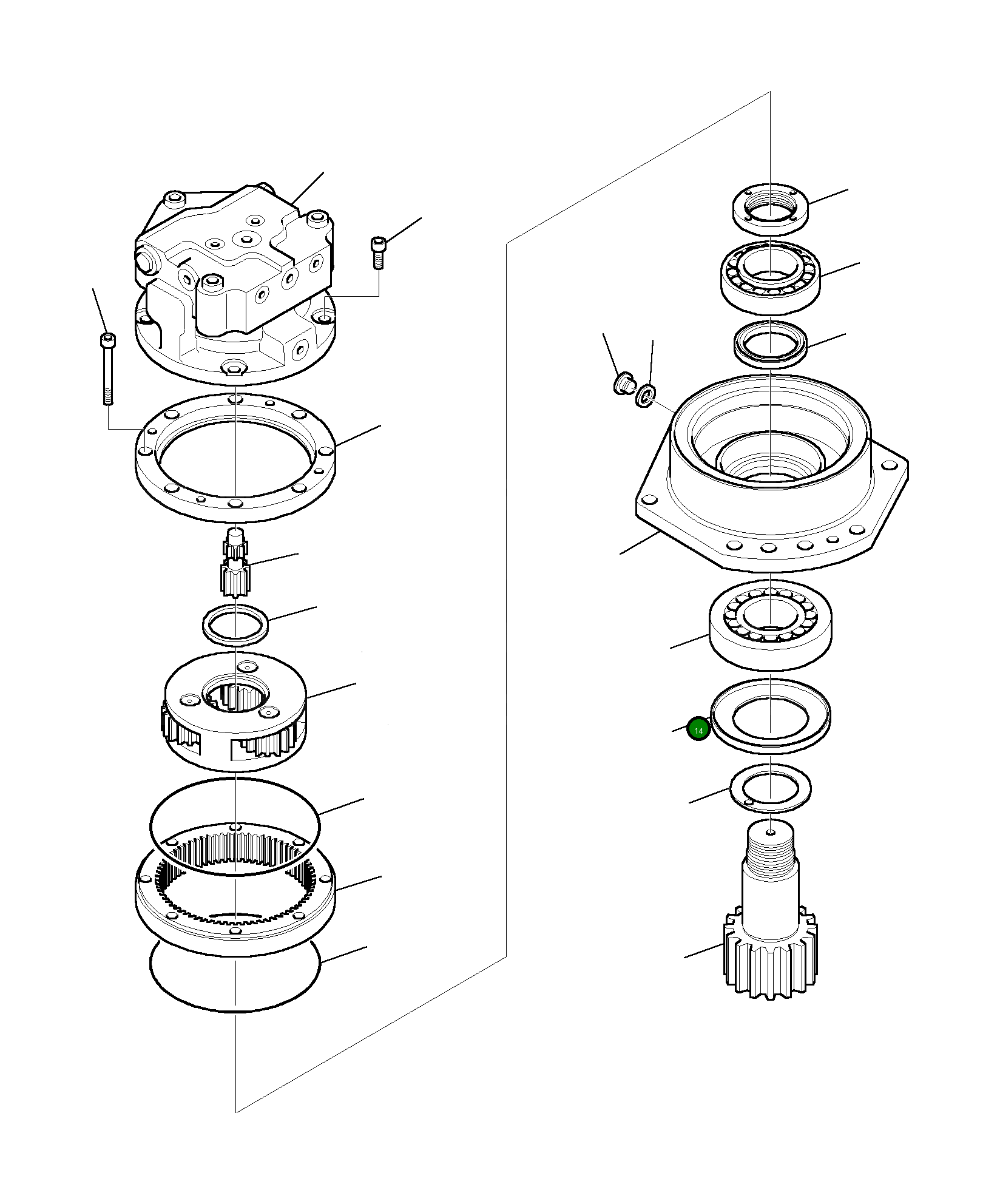 14