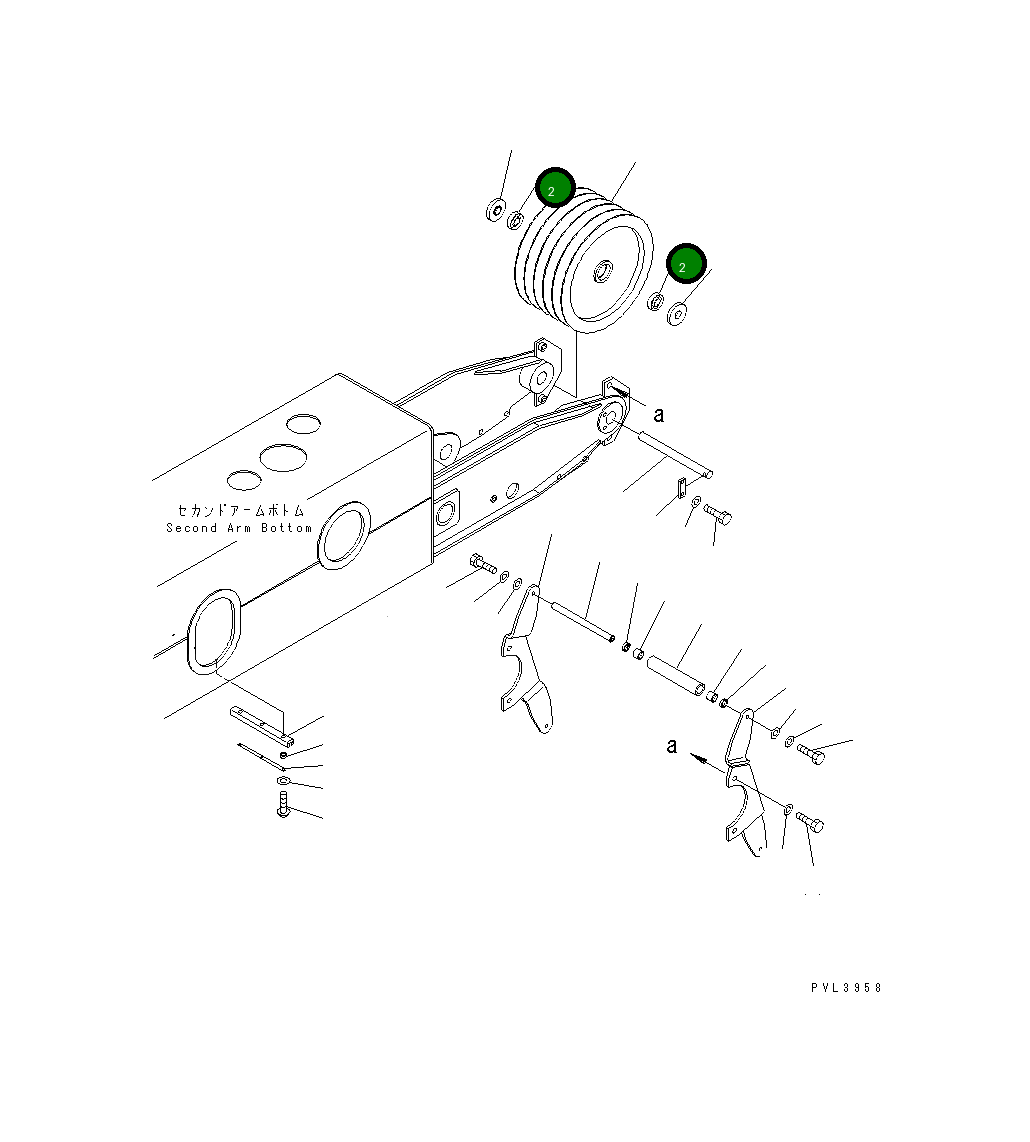 2
2
a
セカンドアームボトム
Second Arm Bottom
a
PVL3958