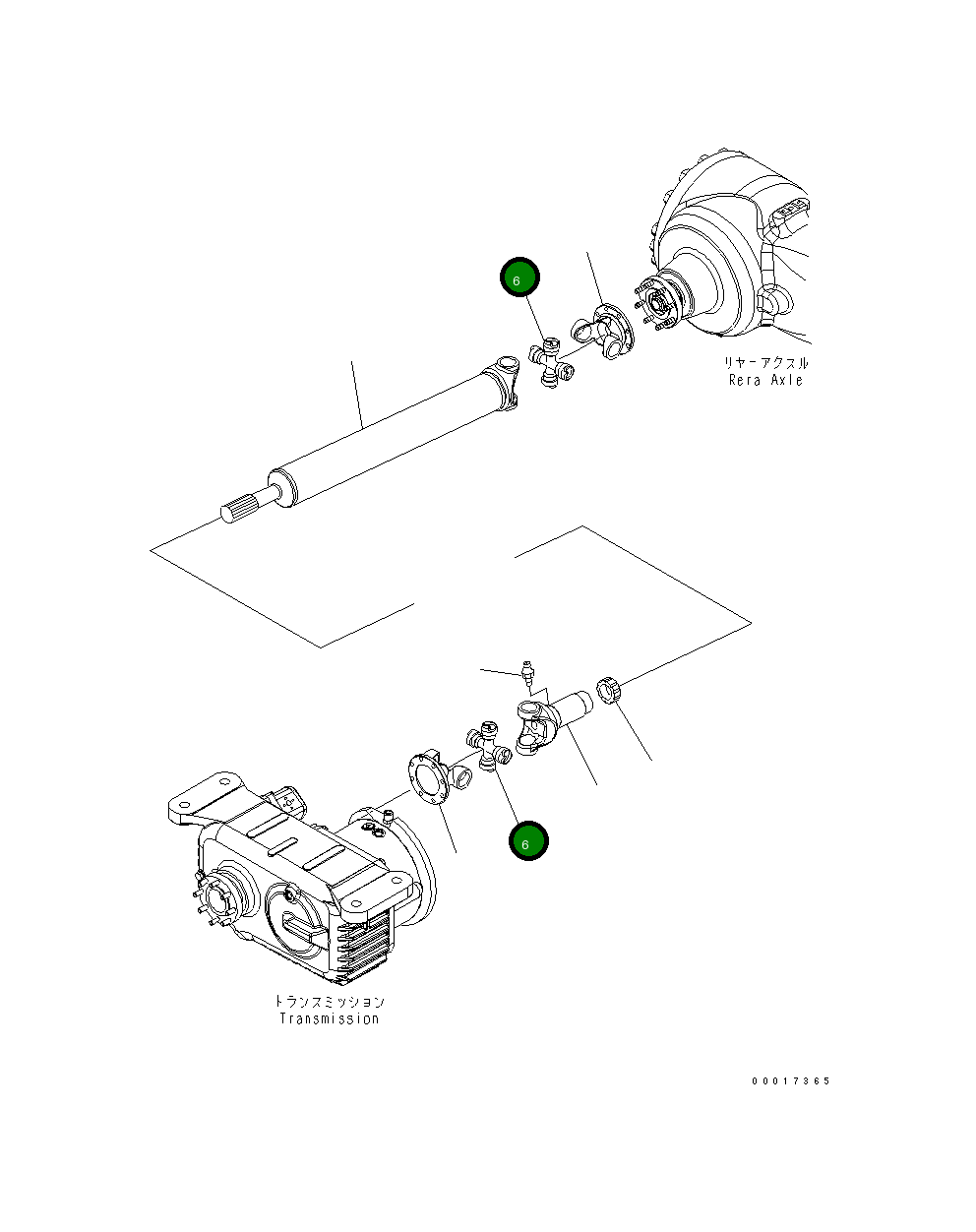 6

リヤーアクスル
Rera Axle

6

トランスミッション
Transmission

00017365