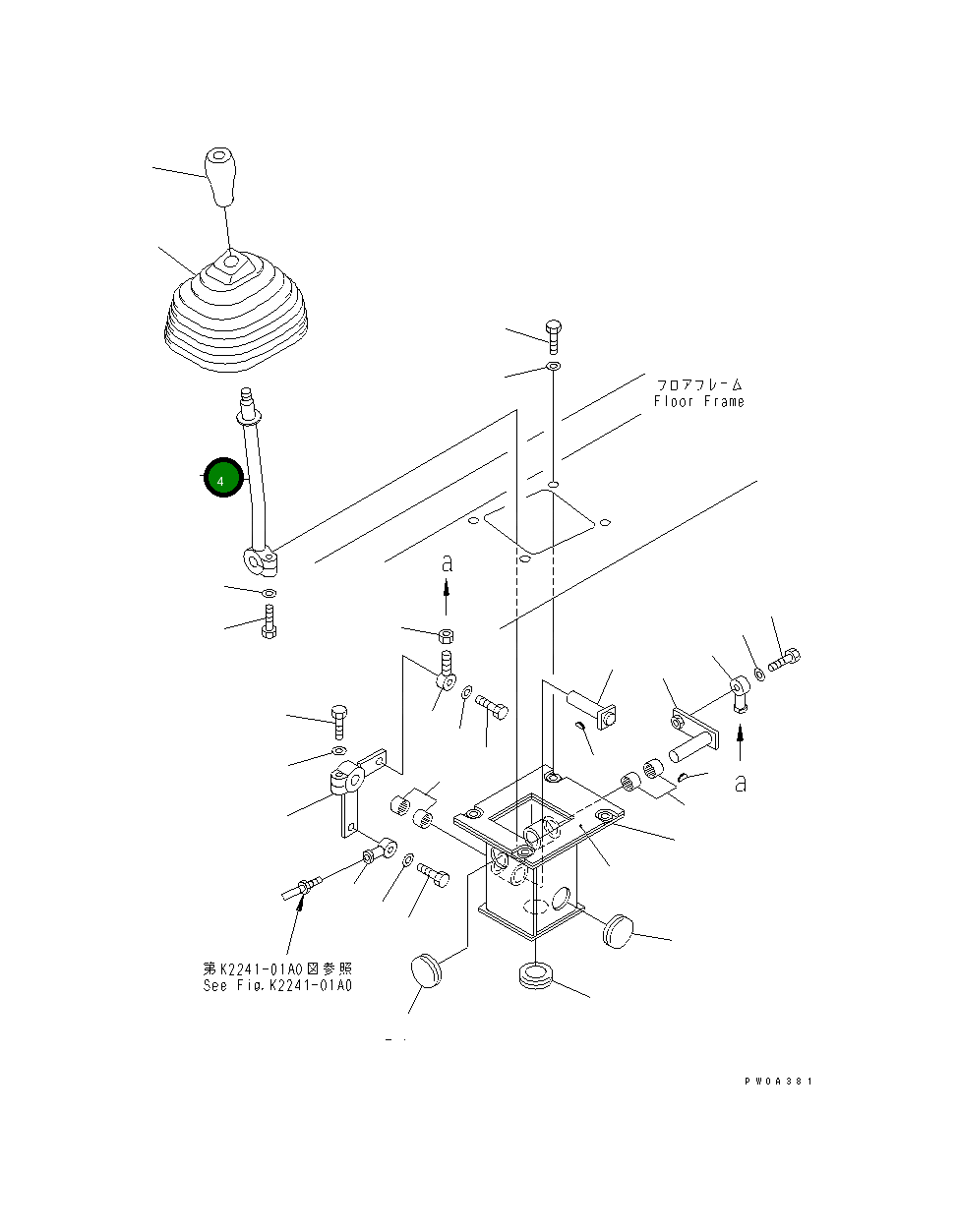 フロアフレーム
Floor Frame

4

a

a

第K2241-01A0図参照
See Fig.K2241-01A0

PW0A381