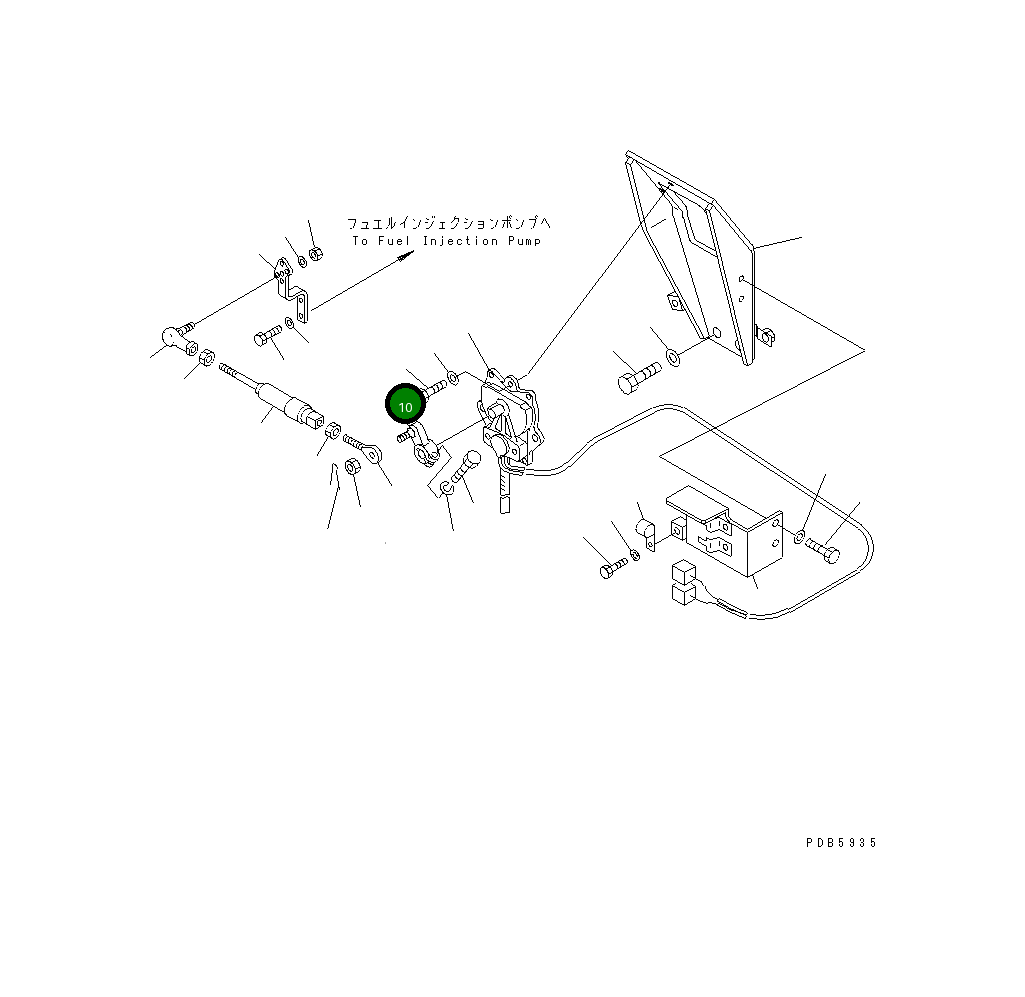 フュエルインジェクションポンプへ
To Fuel Injection Pump

10

PDB5935