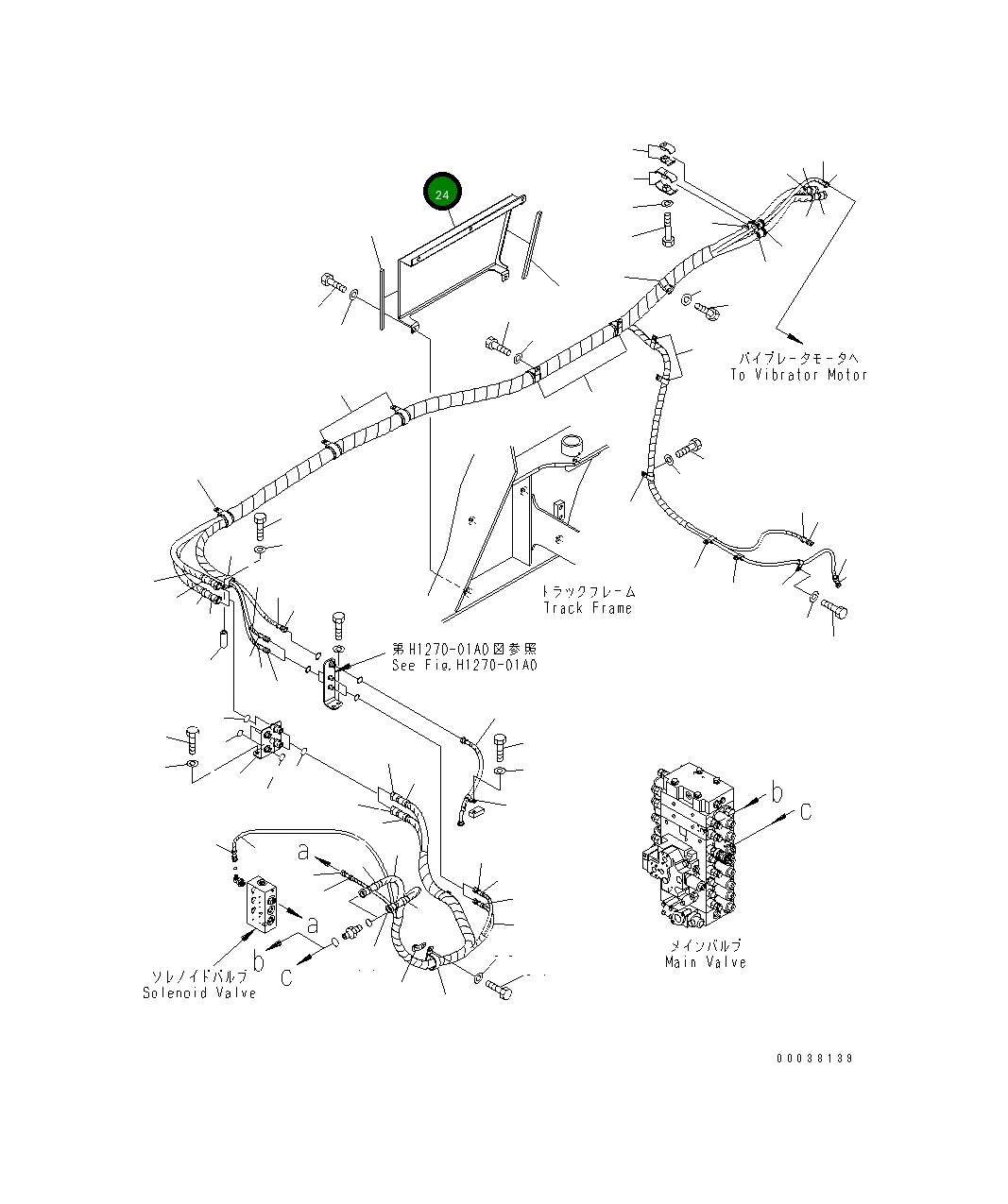 24

バイブレータモータへ
To Vibrator Motor

トラックフレーム
Track Frame

第H1270-01A0図参照
See Fig.H1270-01A0

b
c

a
a
b
c

ソレノイドバルブ
Solenoid Valve

メインバルブ
Main Valve

00038139