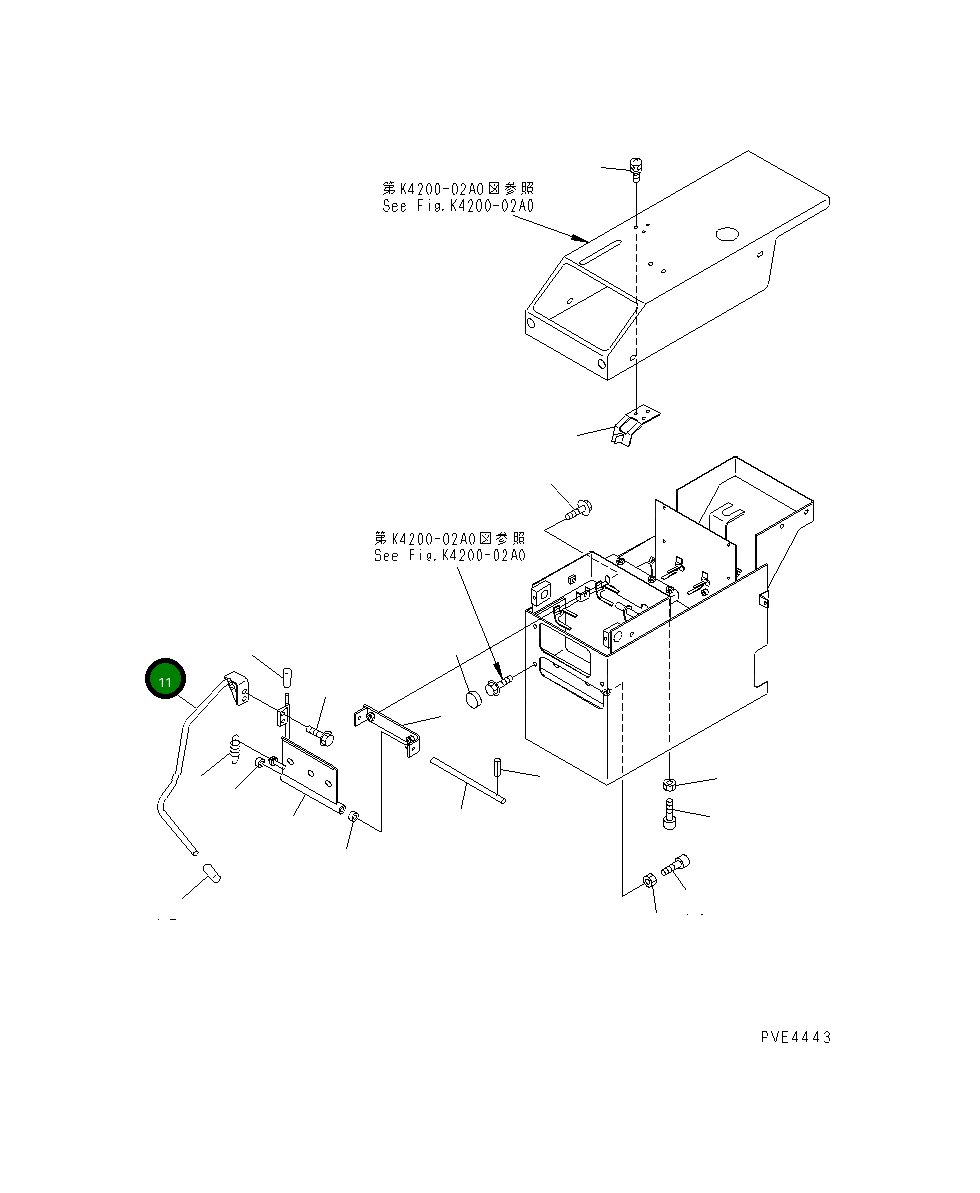 第K4200-02A0図参照
See Fig.K4200-02A0

第K4200-02A0図参照
See Fig.K4200-02A0

11

PVE4443