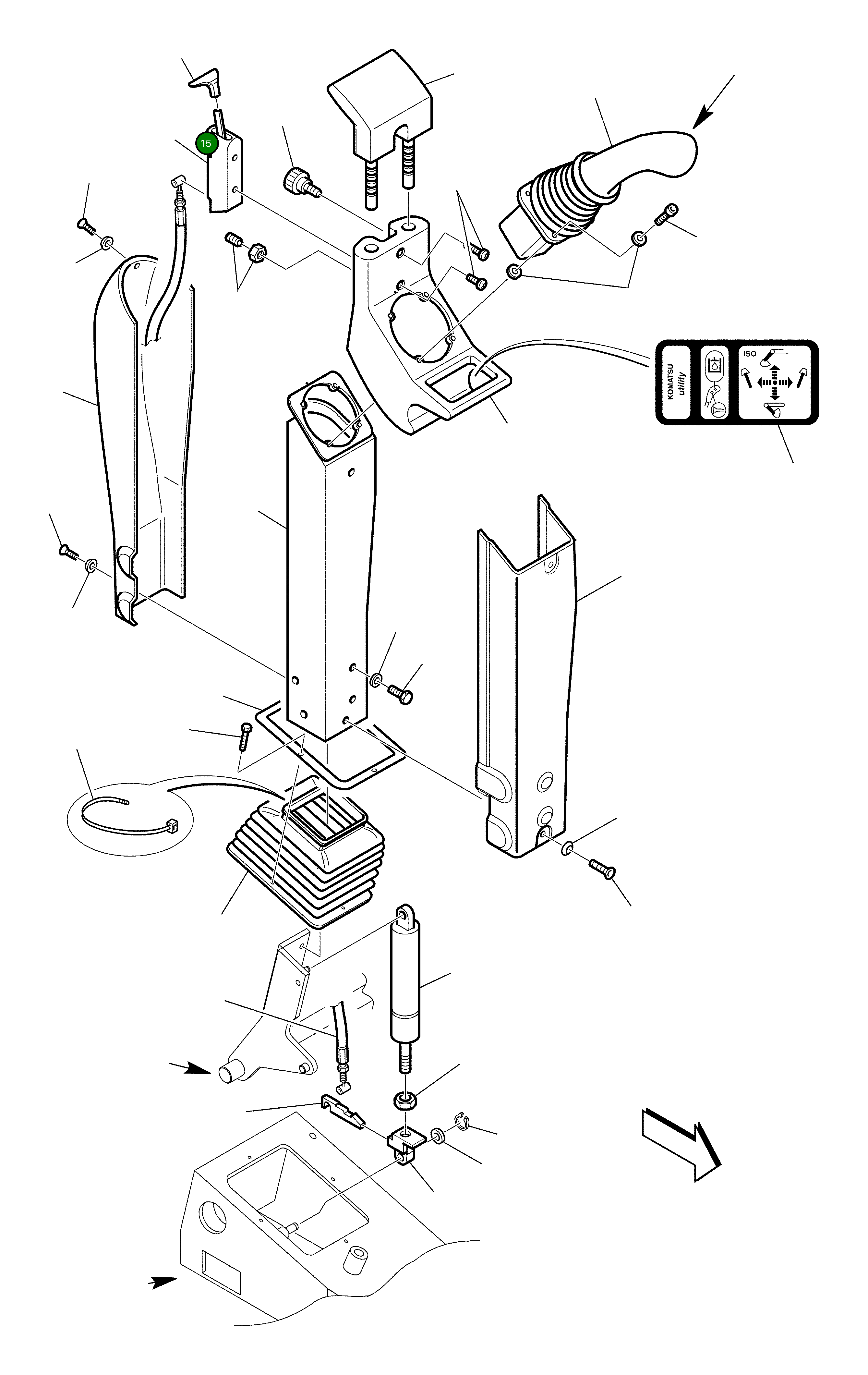 15

KOMATSU
utility

ISO