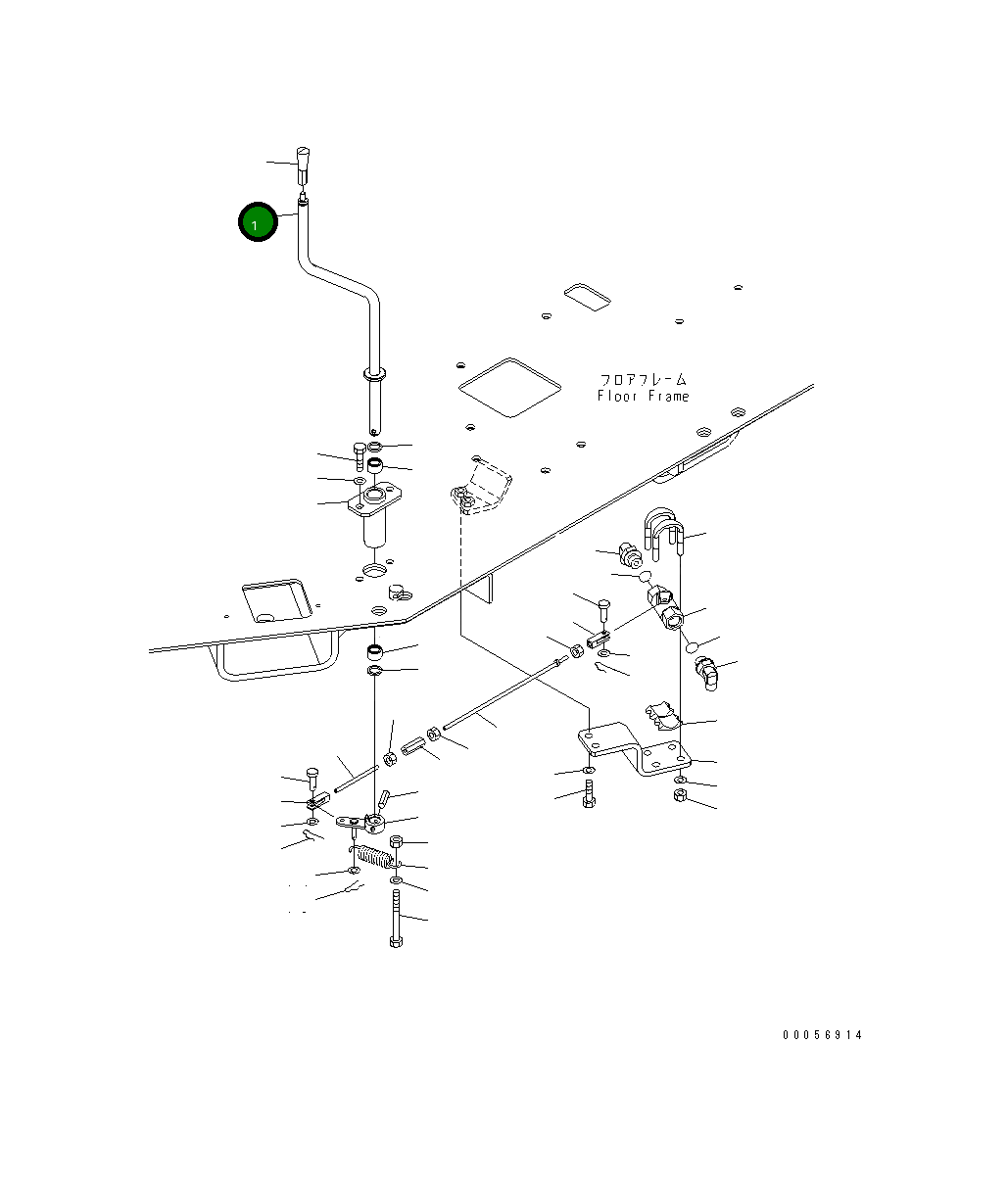 1

フロアフレーム
Floor Frame

00056914