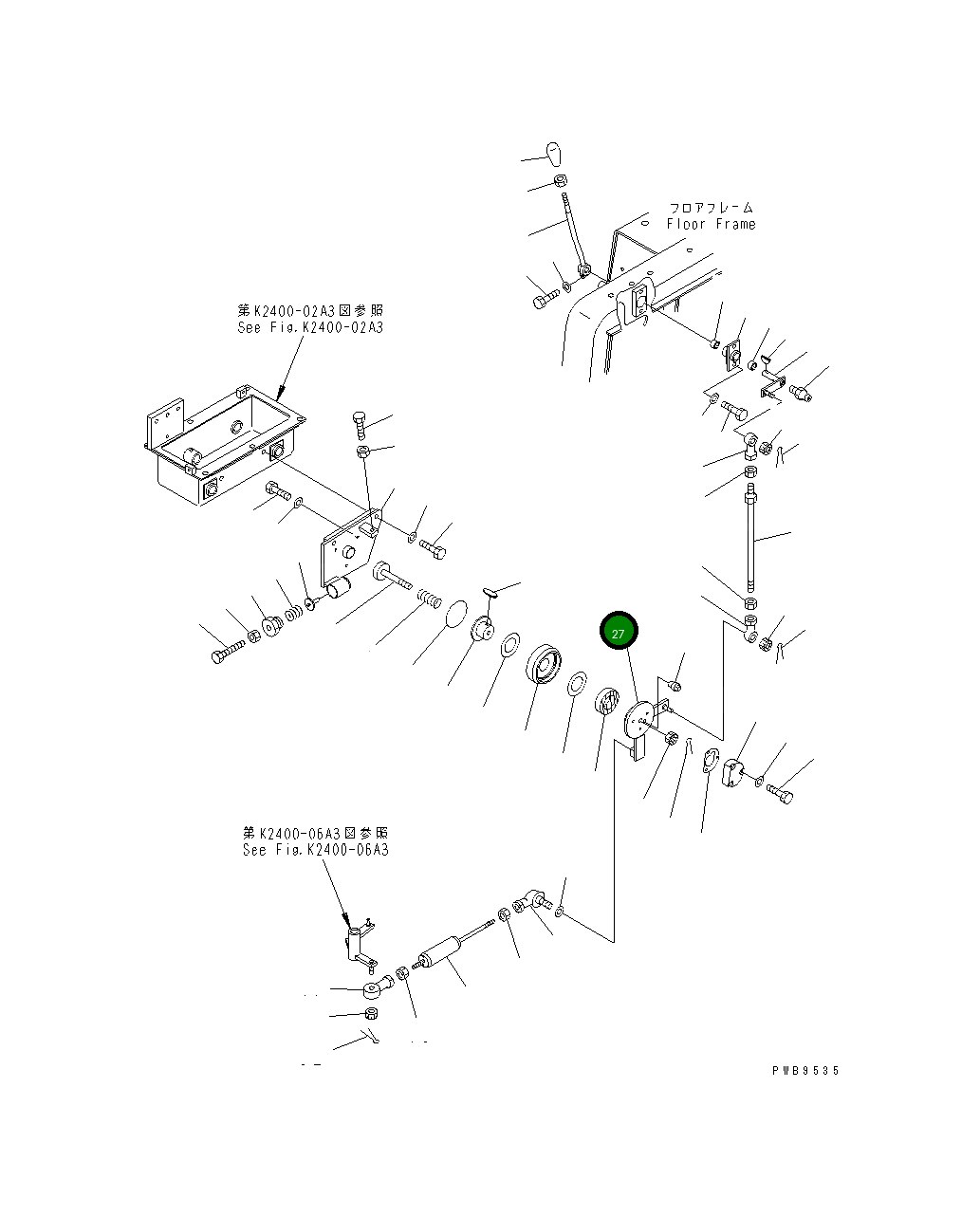 フロアフレーム
Floor Frame

第K2400-02A3図参照
See Fig.K2400-02A3

27

第K2400-06A3図参照
See Fig.K2400-06A3

PWB9535