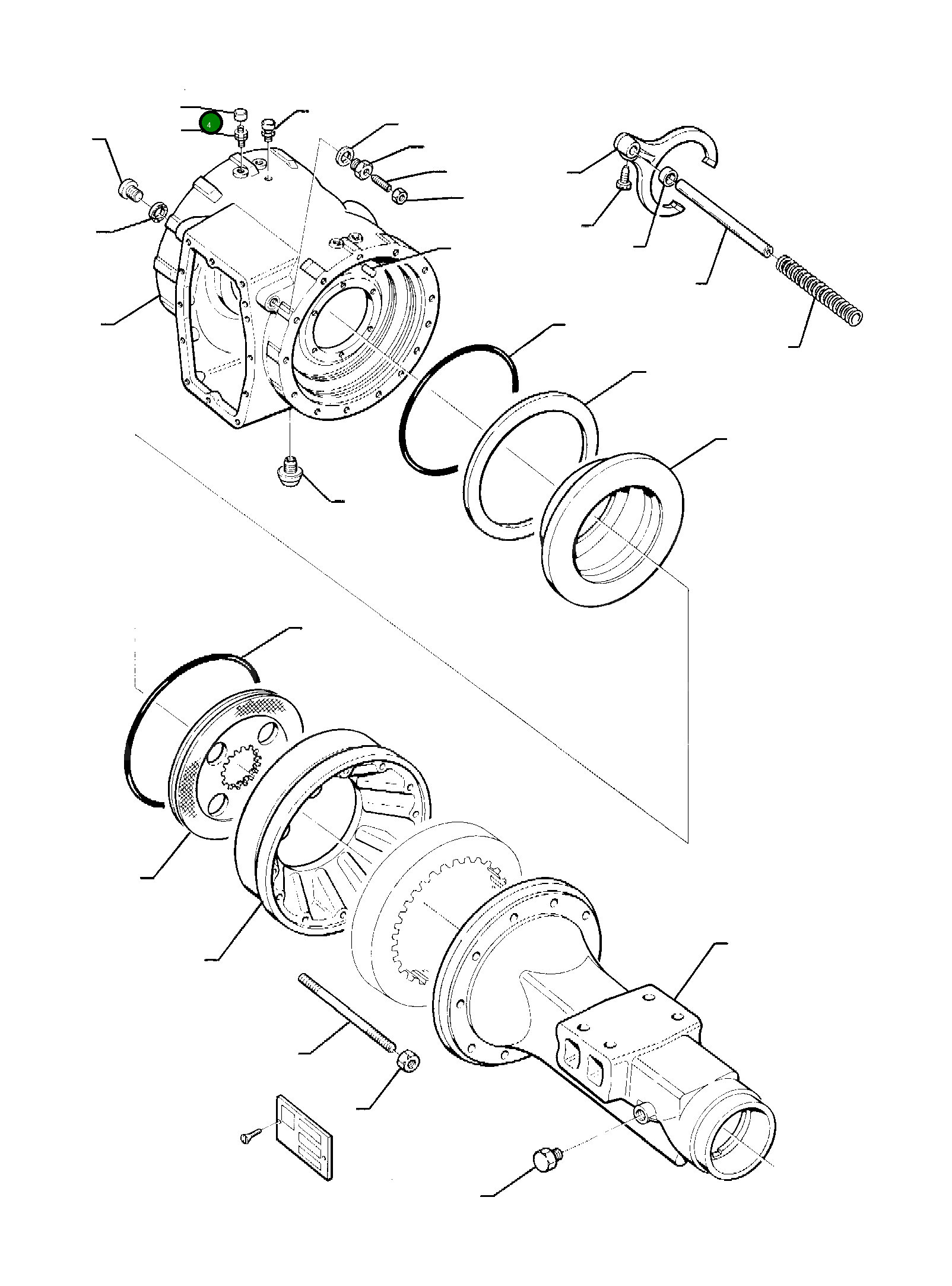 4