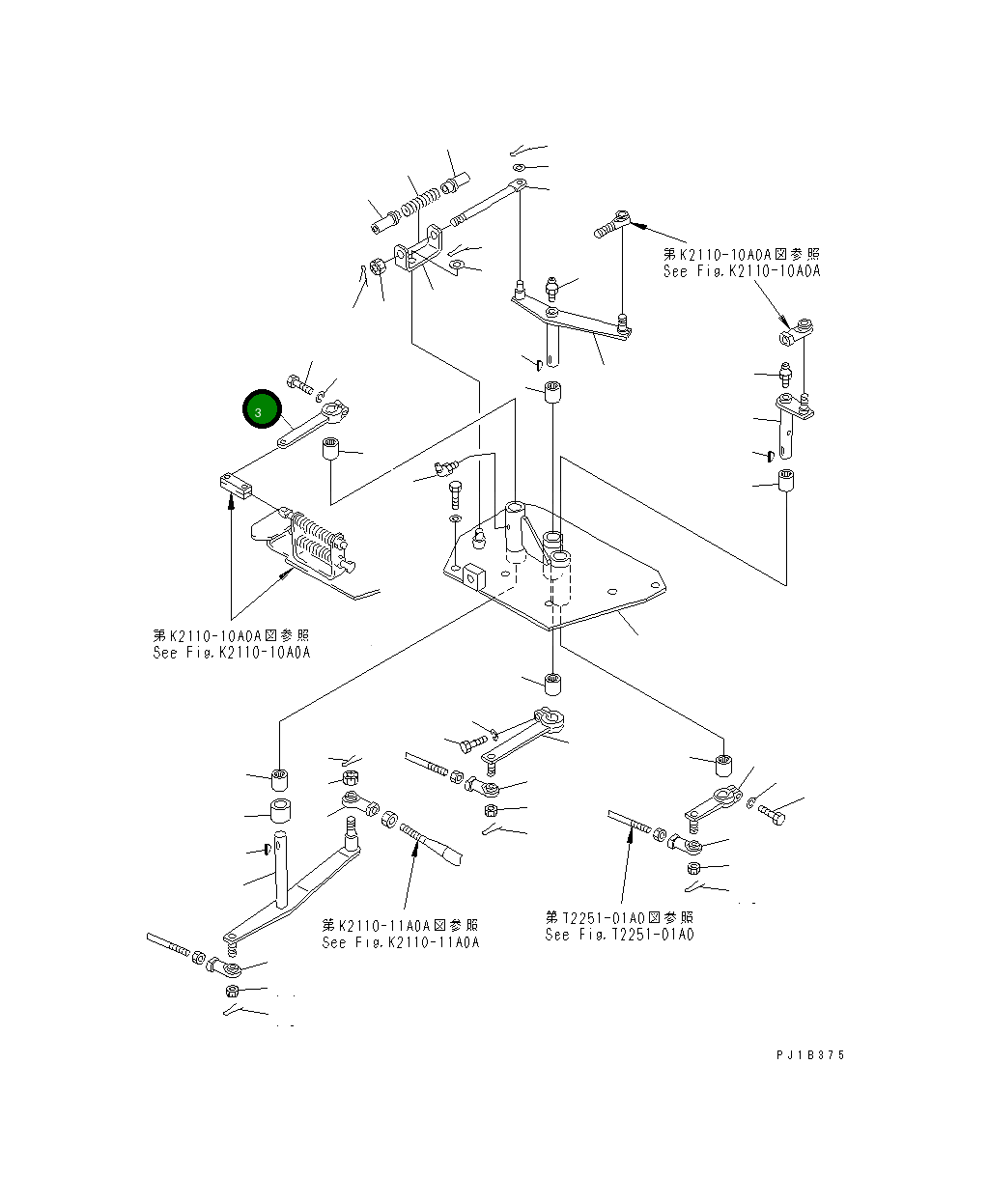 第K2110-10A0A図参照
See Fig.K2110-10A0A

3

第K2110-10A0A図参照
See Fig.K2110-10A0A

第K2110-11A0A図参照
See Fig.K2110-11A0A

第T2251-01A0図参照
See Fig.T2251-01A0

PJ1B375