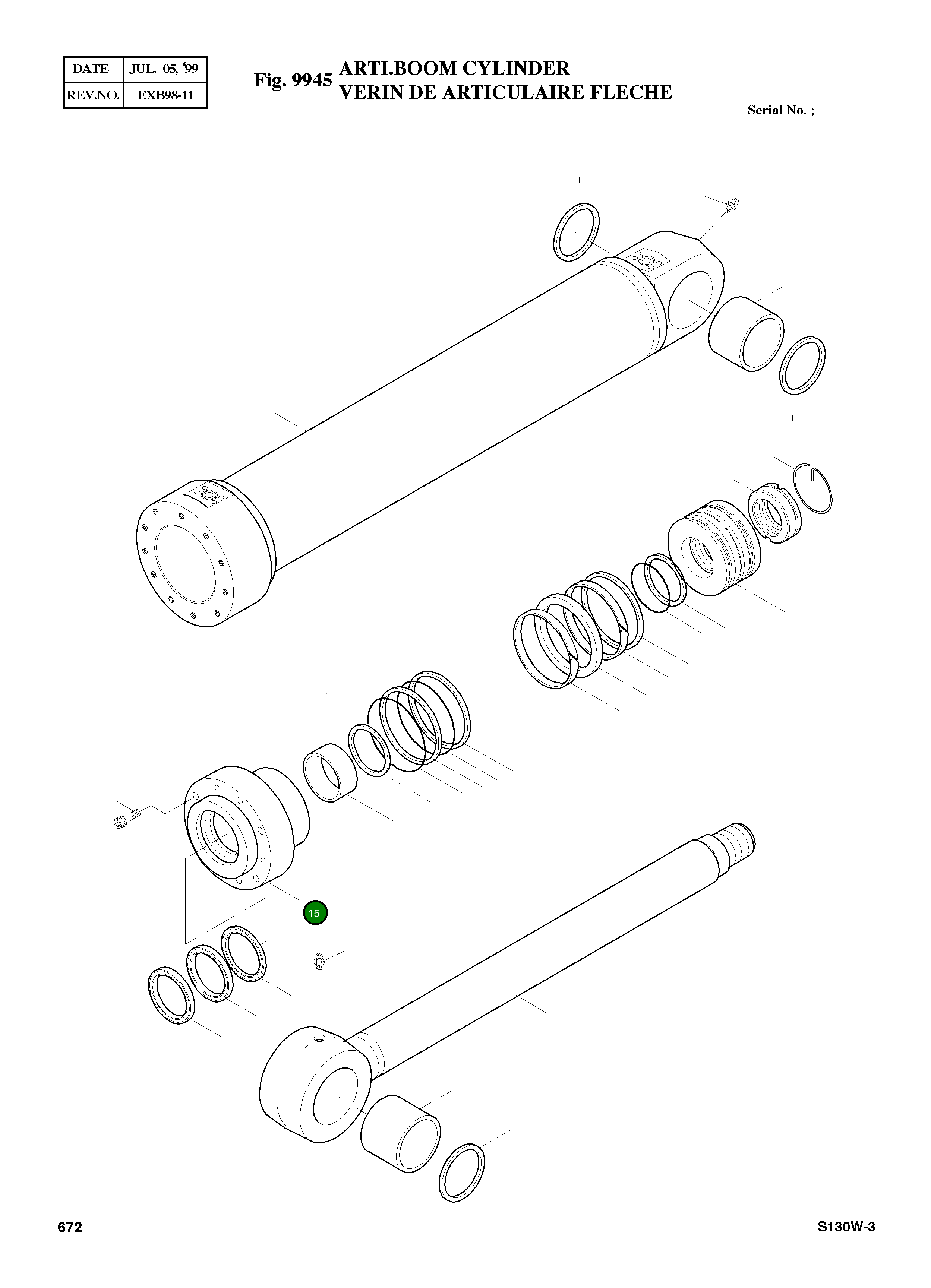 | DATE | JUL. 05, '99 |
|---|---|
| REV.NO. | EXB98-11 |

Fig. 9945 ARTI.BOOM CYLINDER
VERIN DE ARTICULAIRE FLECHE

Serial No. ;

15

672

S130W-3